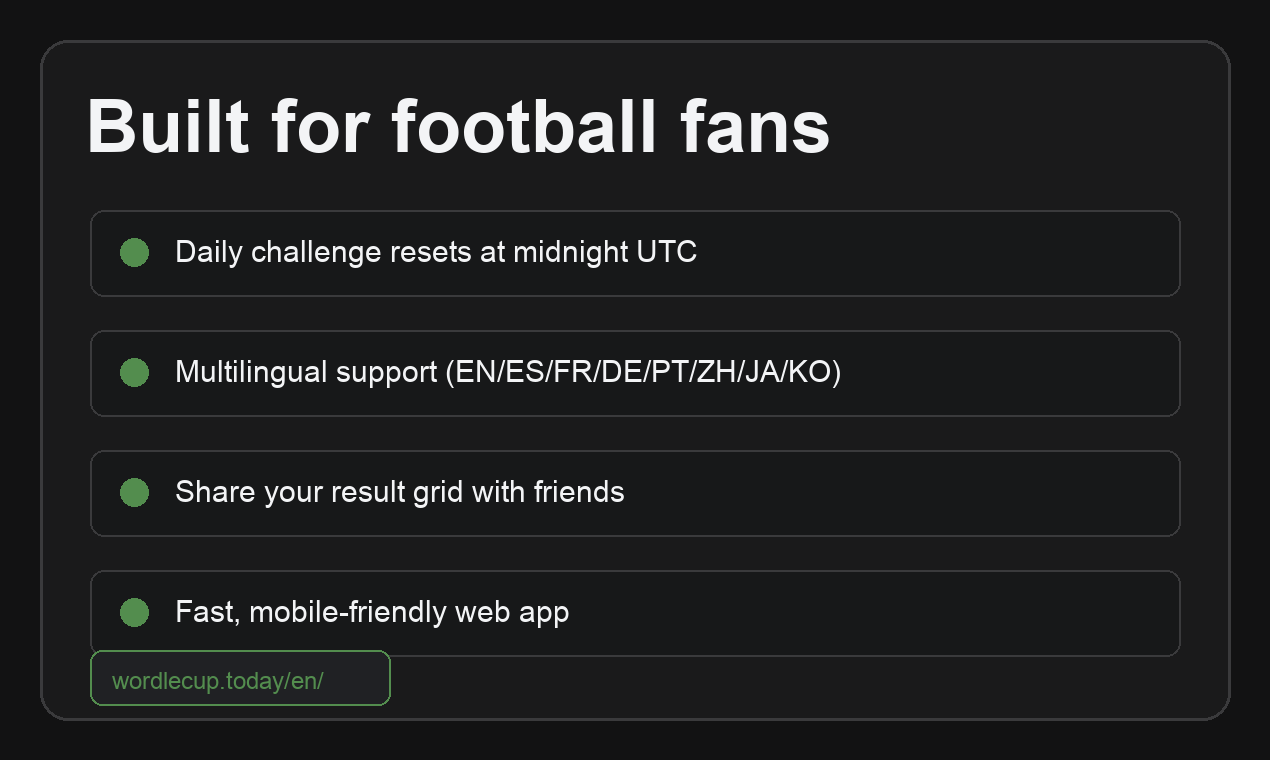 Built for football fans

Daily challenge resets at midnight UTC

Multilingual support (EN/ES/FR/DE/PT/ZH/JA/KO)

Share your result grid with friends

Fast, mobile-friendly web app

wordlecup.today/en/