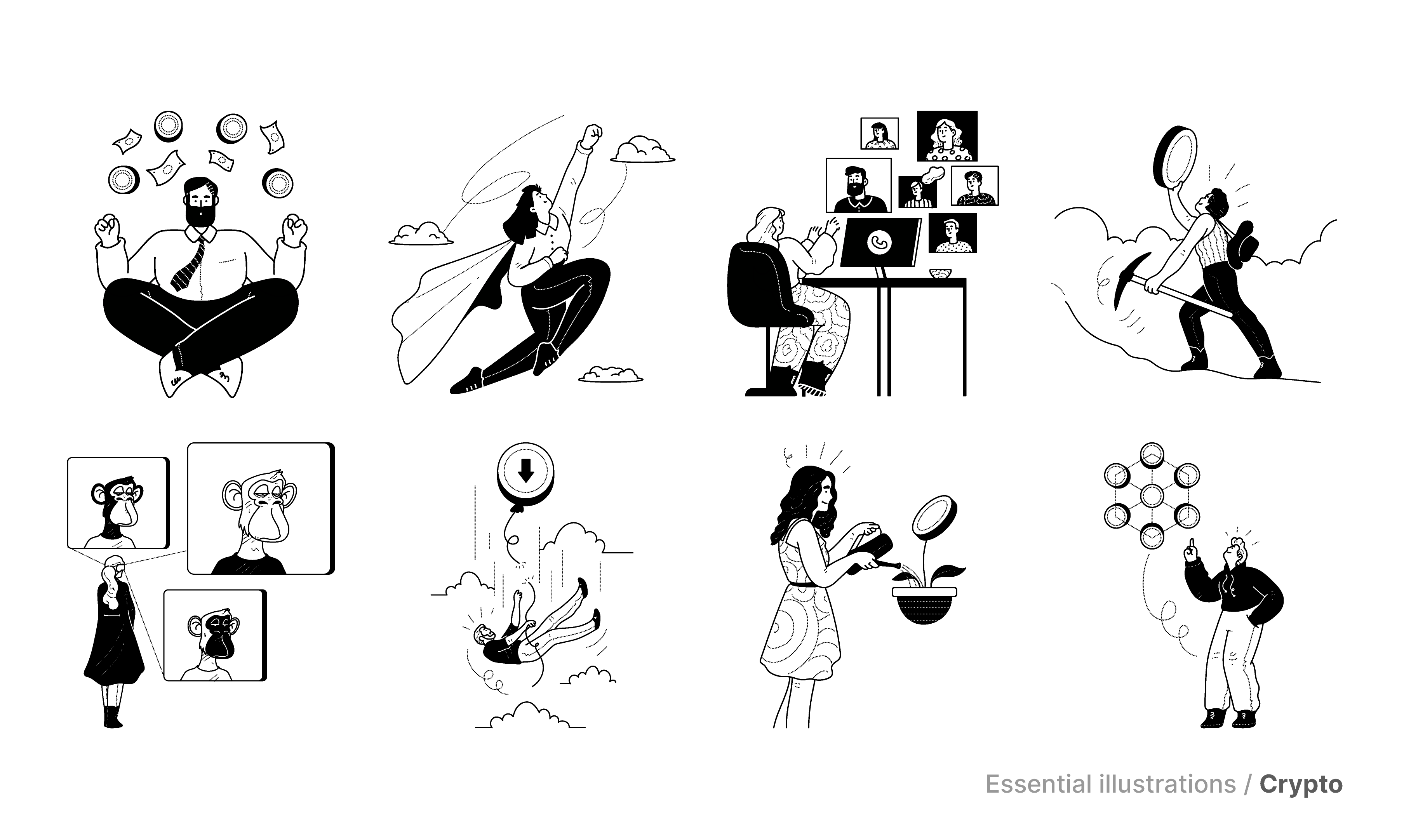 Essential illustrations / Crypto