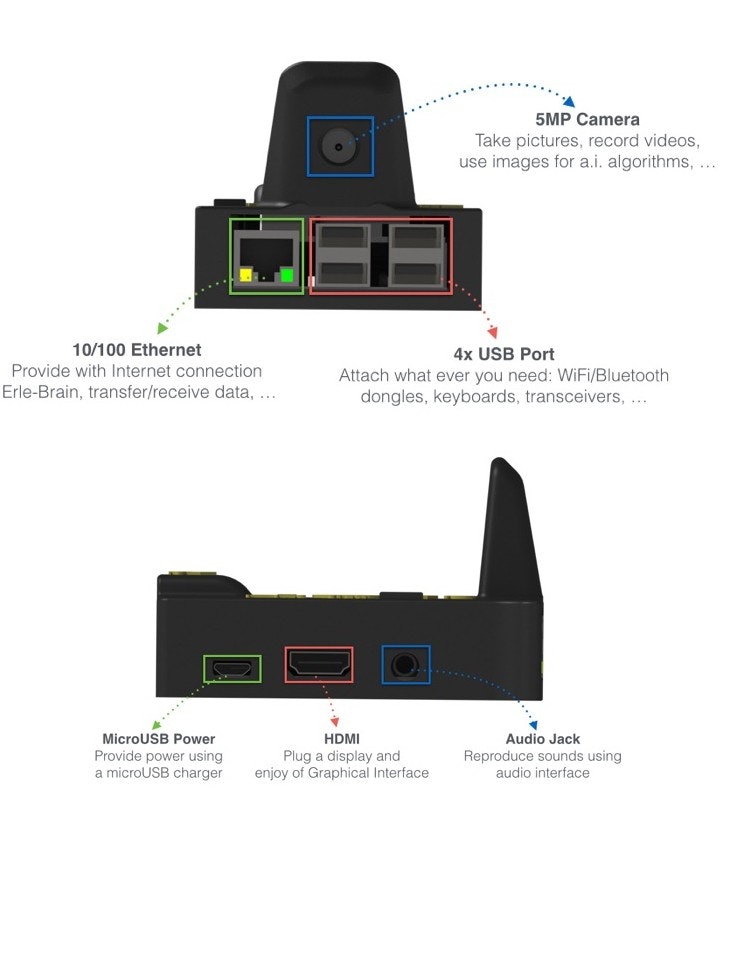 5MP Camera
Take pictures, record videos, use images for a.i. algorithms, ...

10/100 Ethernet
Provide with Internet connection Erle-Brain, transfer/receive data, ...

4x USB Port
Attach what ever you need: WiFi/Bluetooth dongles, keyboards, transceivers, ...

MicroUSB Power
Provide power using a microUSB charger

HDMI
Plug a display and enjoy of Graphical Interface

Audio Jack
Reproduce sounds using audio interface