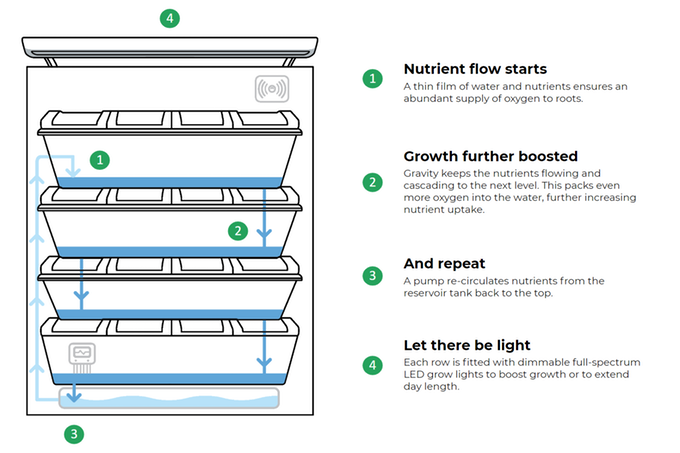 4

1

2

3

1 Nutrient flow starts
A thin film of water and nutrients ensures an abundant supply of oxygen to roots.

2 Growth further boosted
Gravity keeps the nutrients flowing and cascading to the next level. This packs even more oxygen into the water, further increasing nutrient uptake.

3 And repeat
A pump re-circulates nutrients from the reservoir tank back to the top.

4 Let there be light
Each row is fitted with dimmable full-spectrum LED grow lights to boost growth or to extend day length.