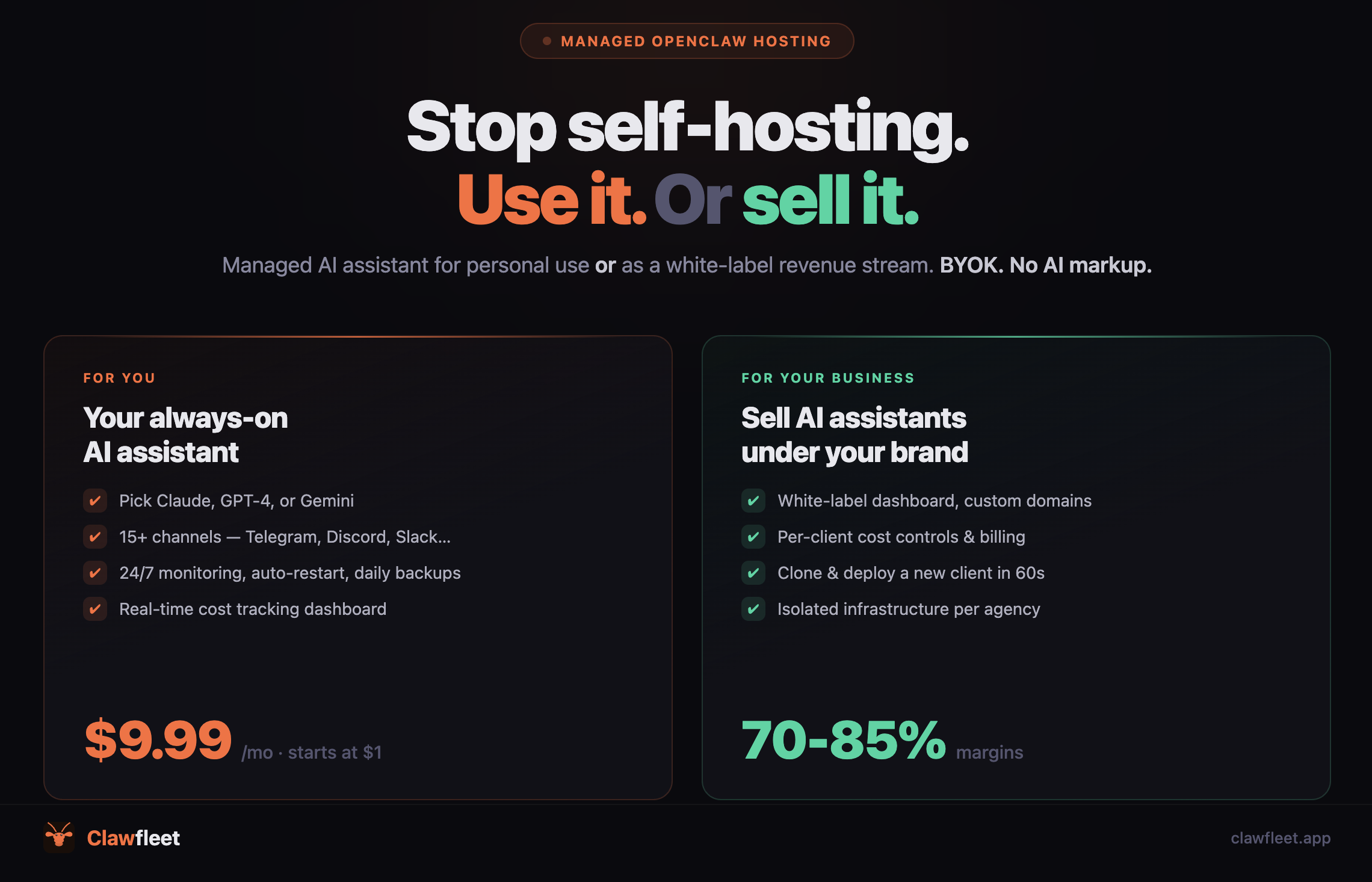 MANAGED OPENCLAW HOSTING

Stop self-hosting.
Use it. Or sell it.

Managed AI assistant for personal use or as a white-label revenue stream. BYOK. No AI markup.

FOR YOU

Your always-on
AI assistant

✔ Pick Claude, GPT-4, or Gemini
✔ 15+ channels — Telegram, Discord, Slack...
✔ 24/7 monitoring, auto-restart, daily backups
✔ Real-time cost tracking dashboard

$9.99 /mo · starts at $1

FOR YOUR BUSINESS

Sell AI assistants
under your brand

✔ White-label dashboard, custom domains
✔ Per-client cost controls & billing
✔ Clone & deploy a new client in 60s
✔ Isolated infrastructure per agency

70-85% margins

Clawfleet

clawfleet.app