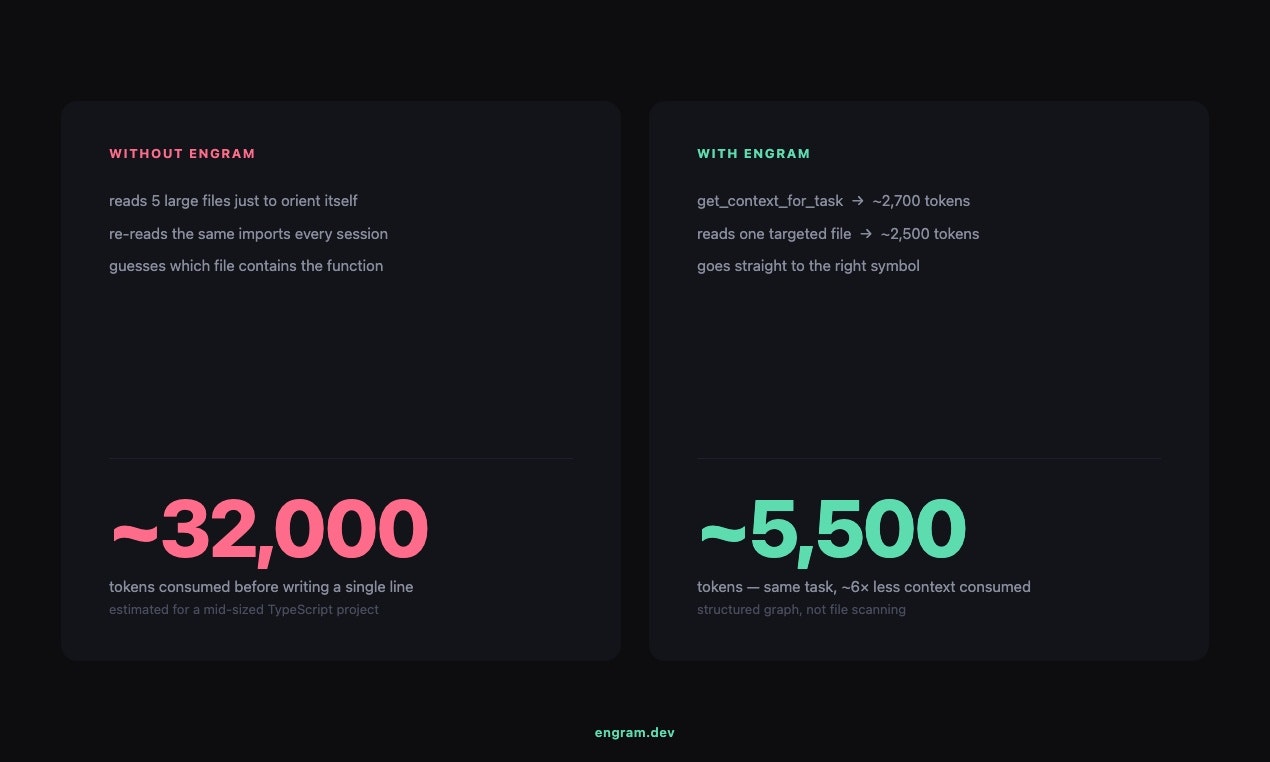 WITHOUT ENGRAM

reads 5 large files just to orient itself

re-reads the same imports every session

guesses which file contains the function

~32,000

tokens consumed before writing a single line

estimated for a mid-sized TypeScript project

WITH ENGRAM

get_context_for_task → ~2,700 tokens

reads one targeted file → ~2,500 tokens

goes straight to the right symbol

~5,500

tokens — same task, ~6× less context consumed

structured graph, not file scanning

engram.dev