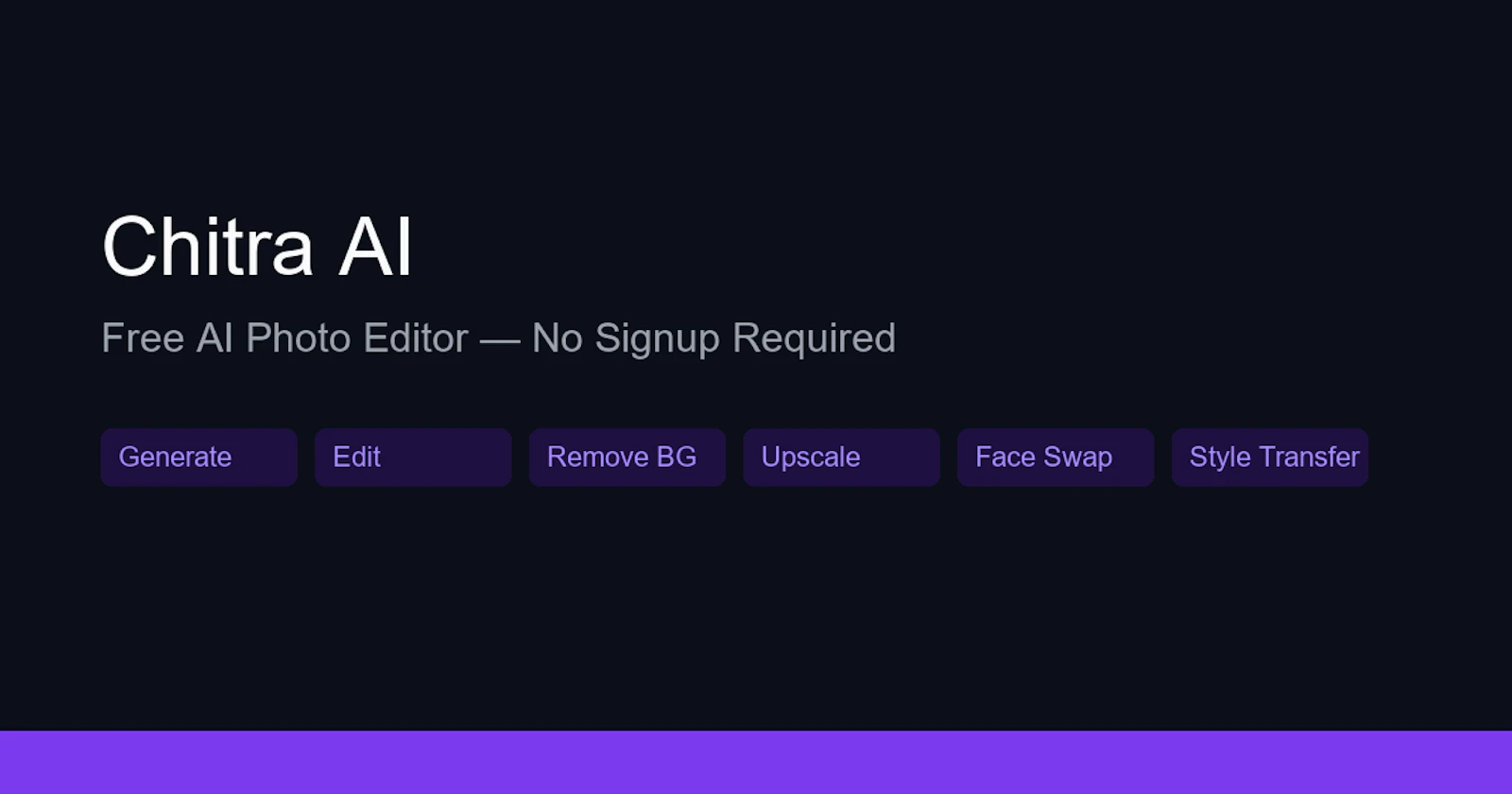 Chitra AI

Free AI Photo Editor — No Signup Required

Generate Edit Remove BG Upscale Face Swap Style Transfer