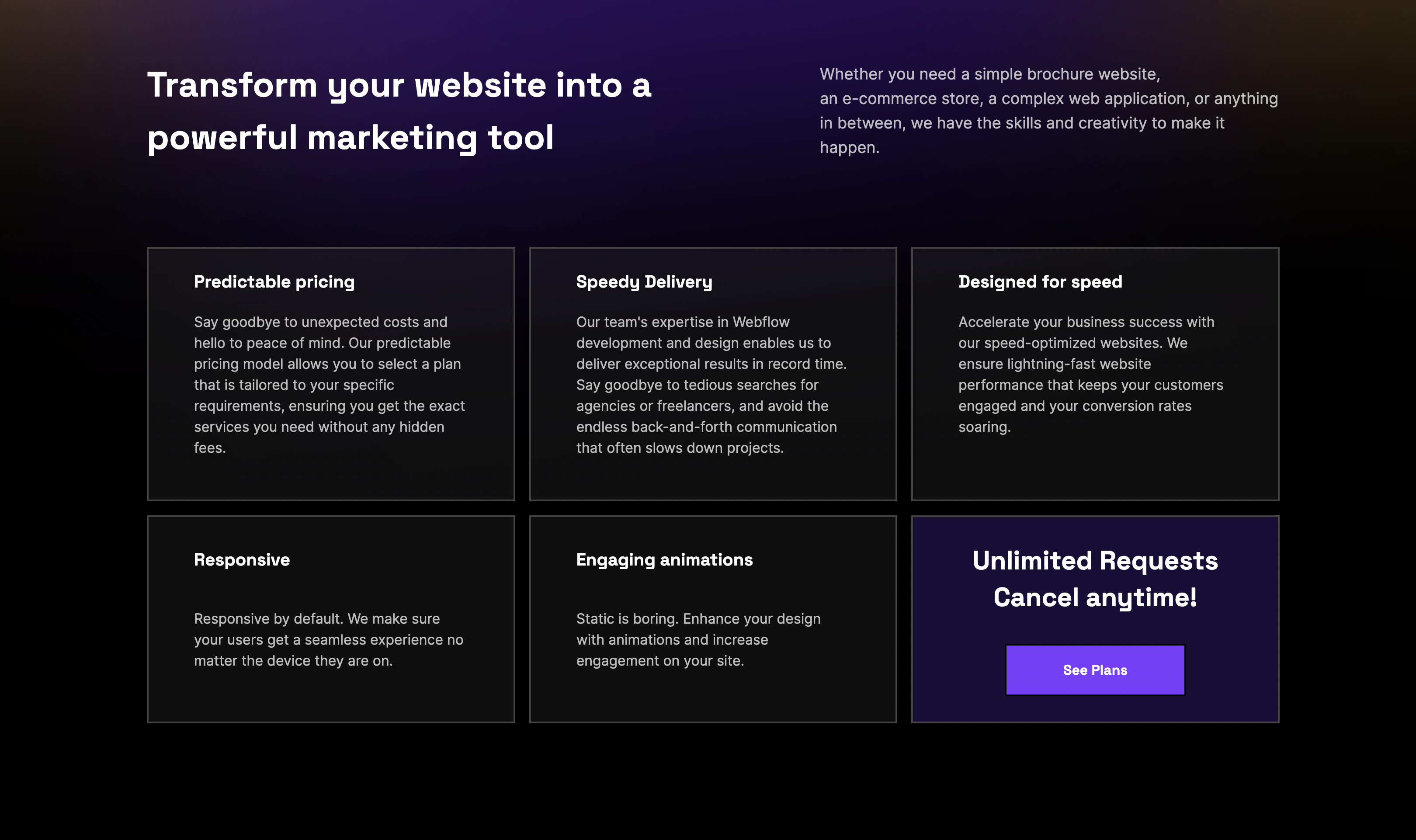 Transform your website into a powerful marketing tool

Whether you need a simple brochure website, an e-commerce store, a complex web application, or anything in between, we have the skills and creativity to make it happen.

Predictable pricing

Say goodbye to unexpected costs and hello to peace of mind. Our predictable pricing model allows you to select a plan that is tailored to your specific requirements, ensuring you get the exact services you need without any hidden fees.

Speedy Delivery

Our team's expertise in Webflow development and design enables us to deliver exceptional results in record time. Say goodbye to tedious searches for agencies or freelancers, and avoid the endless back-and-forth communication that often slows down projects.

Designed for speed

Accelerate your business success with our speed-optimized websites. We ensure lightning-fast website performance that keeps your customers engaged and your conversion rates soaring.

Responsive

Responsive by default. We make sure your users get a seamless experience no matter the device they are on.

Engaging animations

Static is boring. Enhance your design with animations and increase engagement on your site.

Unlimited Requests
Cancel anytime!

See Plans