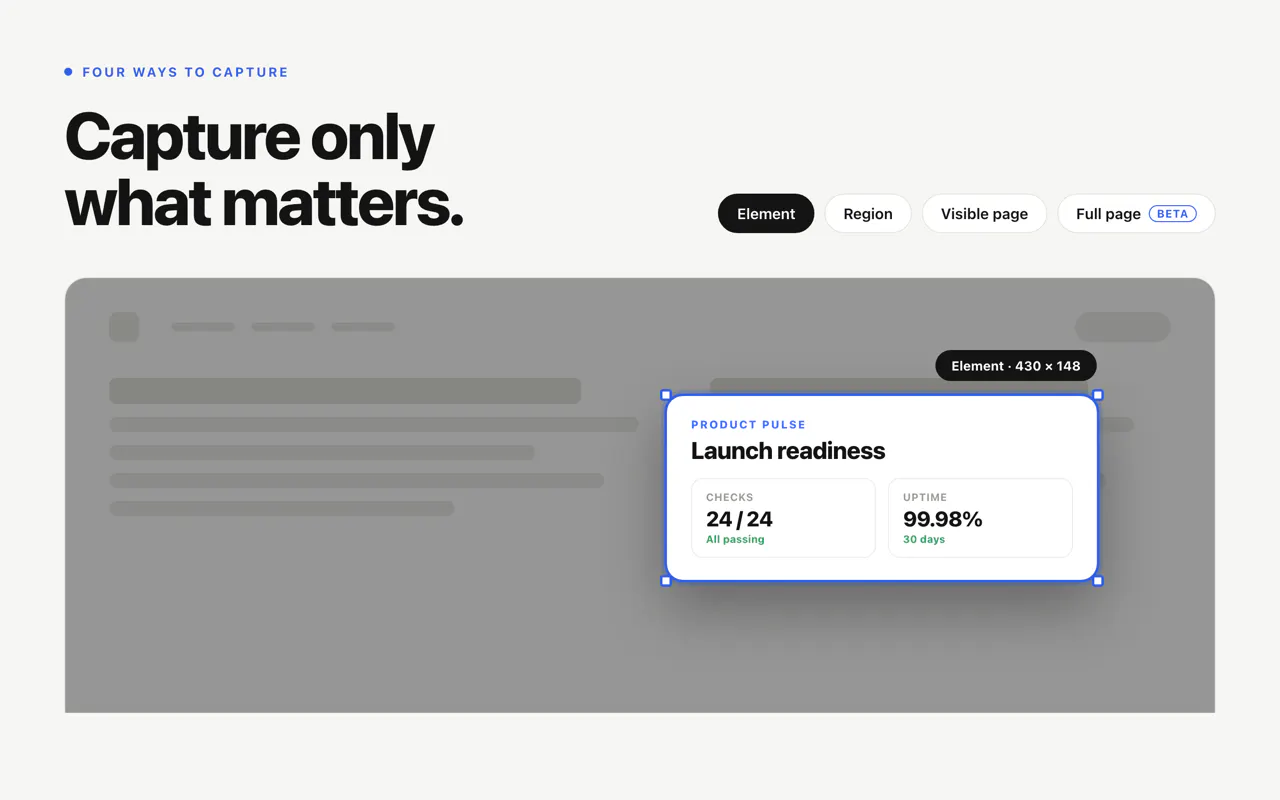 • FOUR WAYS TO CAPTURE

Capture only what matters.

Element
Region
Visible page
Full page BETA

Element · 430 × 148

PRODUCT PULSE

Launch readiness

CHECKS
24 / 24
All passing

UPTIME
99.98%
30 days