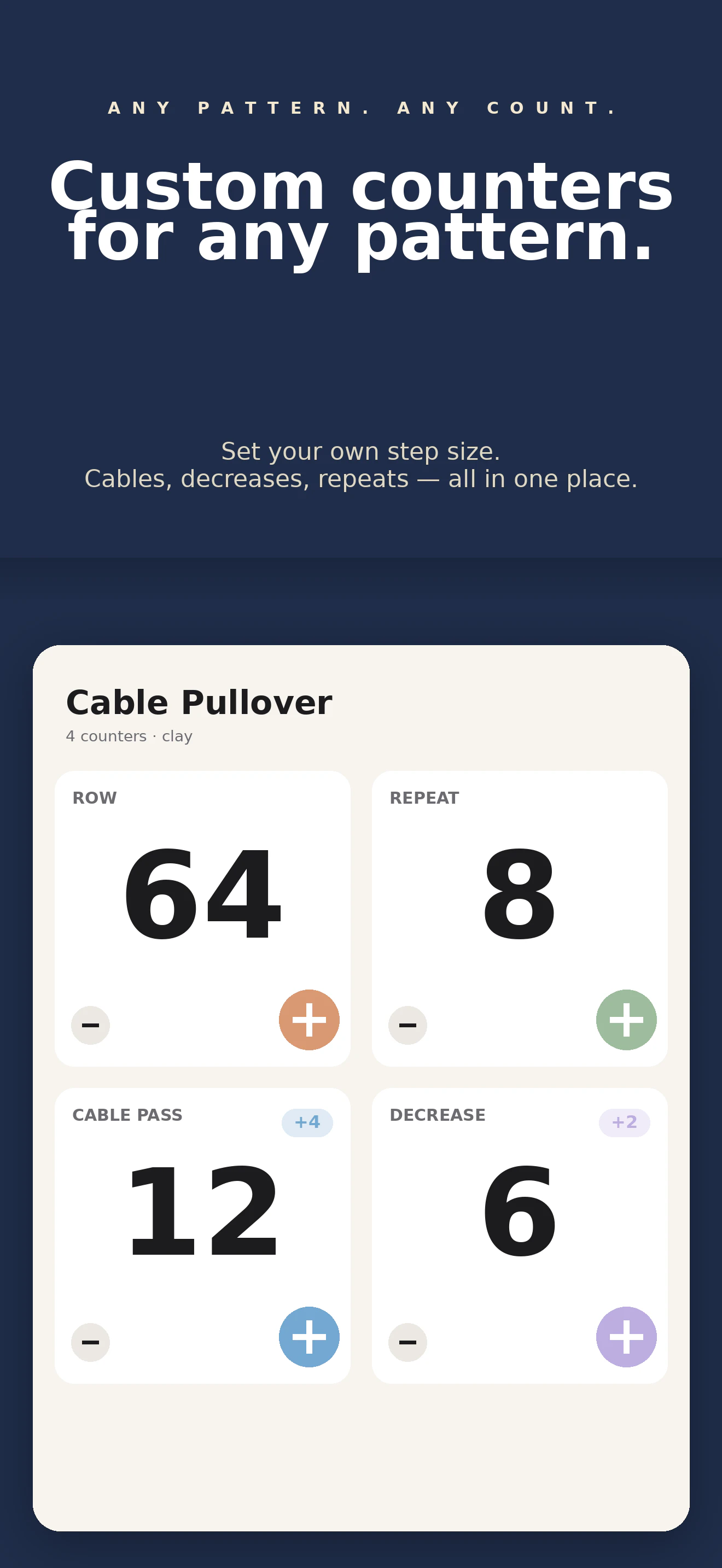 ANY PATTERN. ANY COUNT.

Custom counters for any pattern.

Set your own step size.
Cables, decreases, repeats — all in one place.

Cable Pullover
4 counters · clay

ROW
64
−
+

REPEAT
8
−
+

CABLE PASS
+4
12
−
+

DECREASE
+2
6
−
+