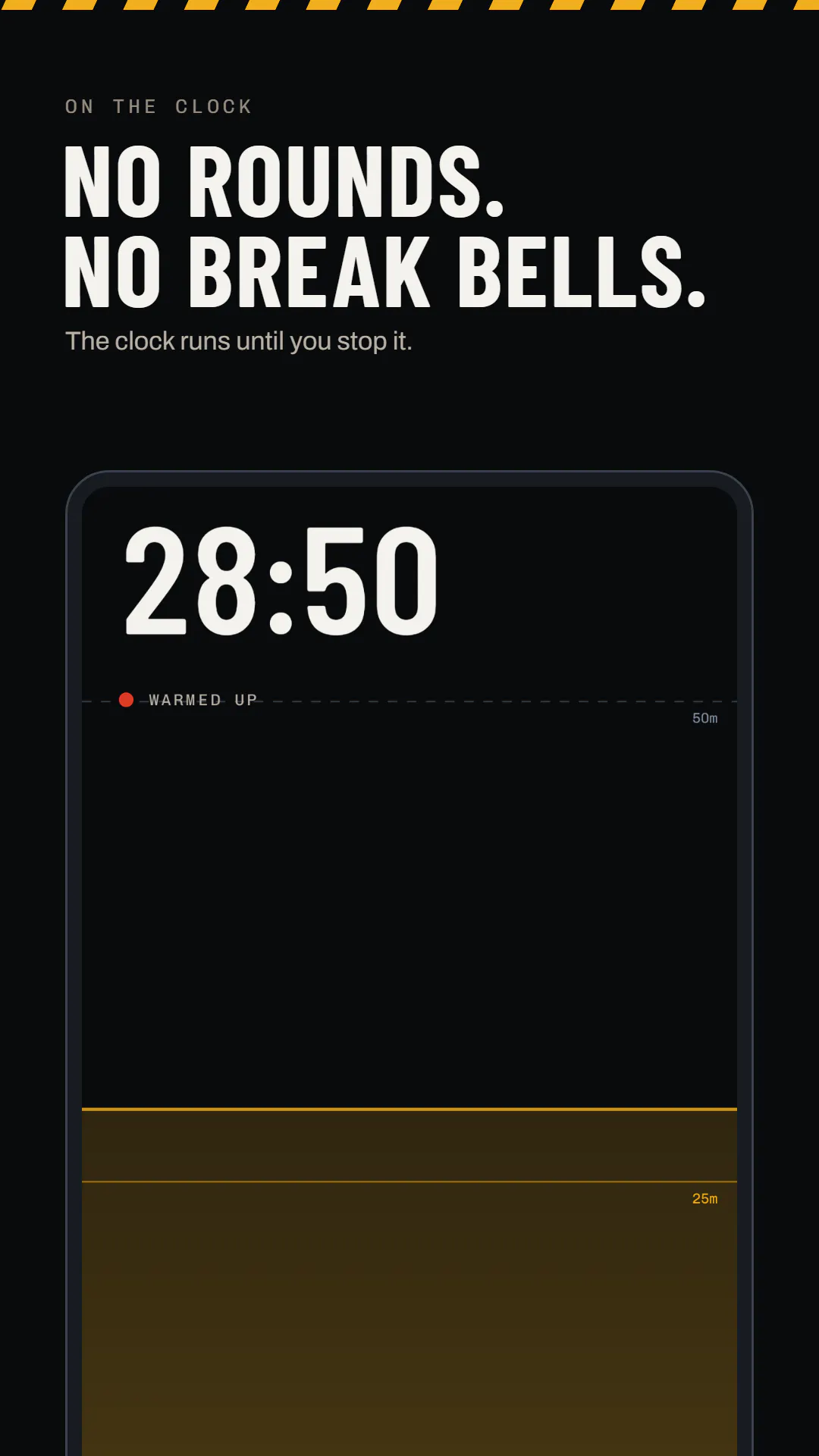 ON THE CLOCK

NO ROUNDS.
NO BREAK BELLS.

The clock runs until you stop it.

28:50

WARMED UP

50m

25m