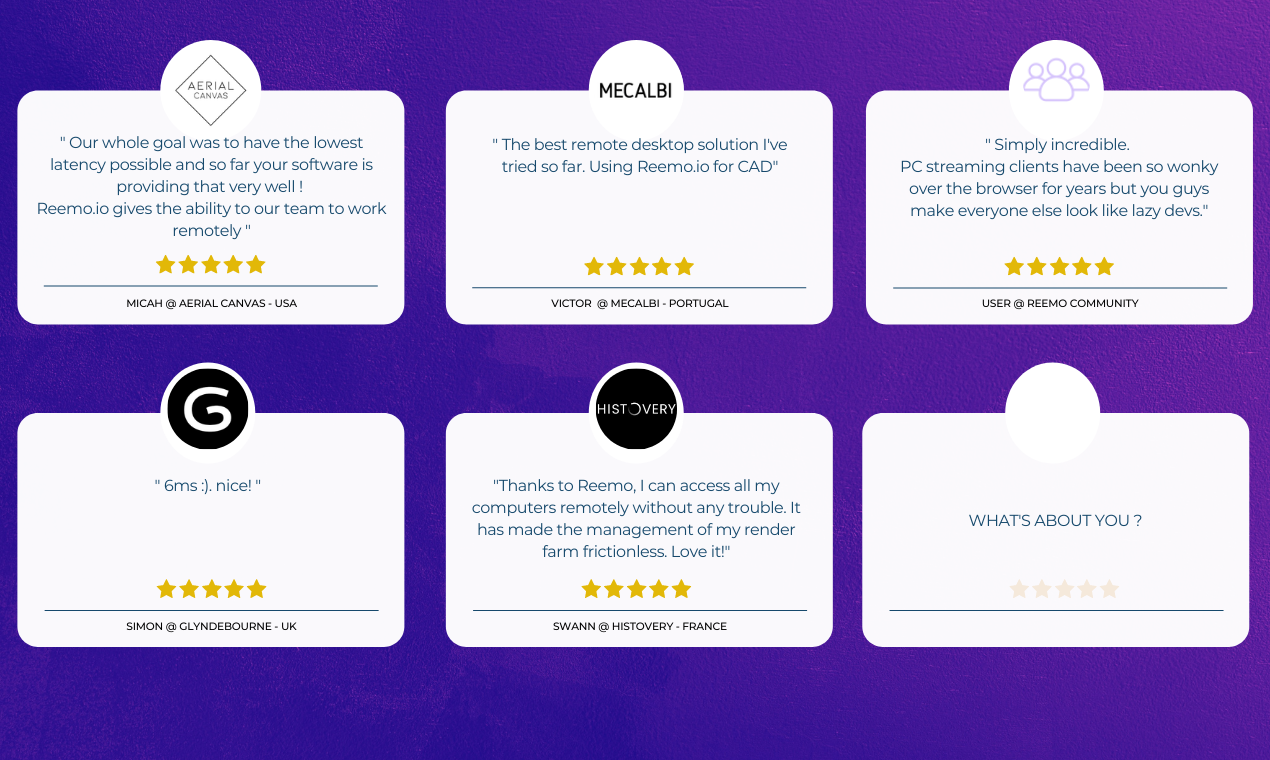 AERIAL CANVAS

" Our whole goal was to have the lowest latency possible and so far your software is providing that very well ! Reemo.io gives the ability to our team to work remotely "

MICAH @ AERIAL CANVAS - USA

MECALBI

" The best remote desktop solution I've tried so far. Using Reemo.io for CAD"

VICTOR @ MECALBI - PORTUGAL

" Simply incredible. PC streaming clients have been so wonky over the browser for years but you guys make everyone else look like lazy devs."

USER @ REEMO COMMUNITY

G

" 6ms :). nice! "

SIMON @ GLYNDEBOURNE - UK

HISTOVERY

"Thanks to Reemo, I can access all my computers remotely without any trouble. It has made the management of my render farm frictionless. Love it!"

SWANN @ HISTOVERY - FRANCE

WHAT'S ABOUT YOU ?