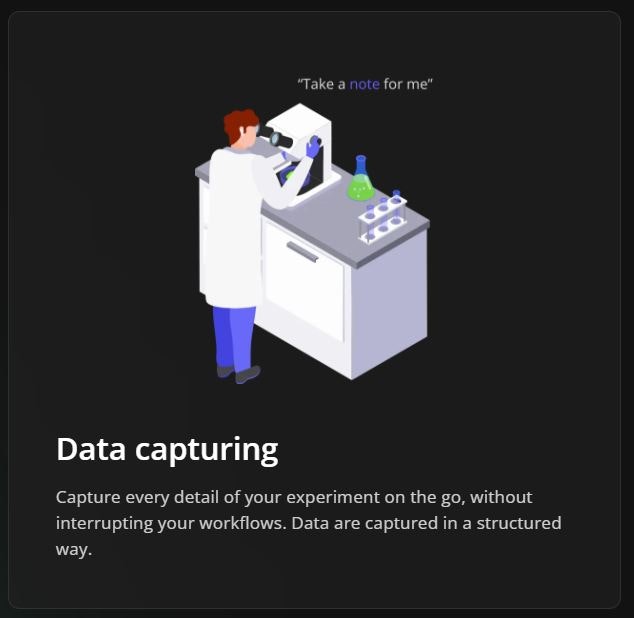 "Take a note for me"

Data capturing

Capture every detail of your experiment on the go, without interrupting your workflows. Data are captured in a structured way.