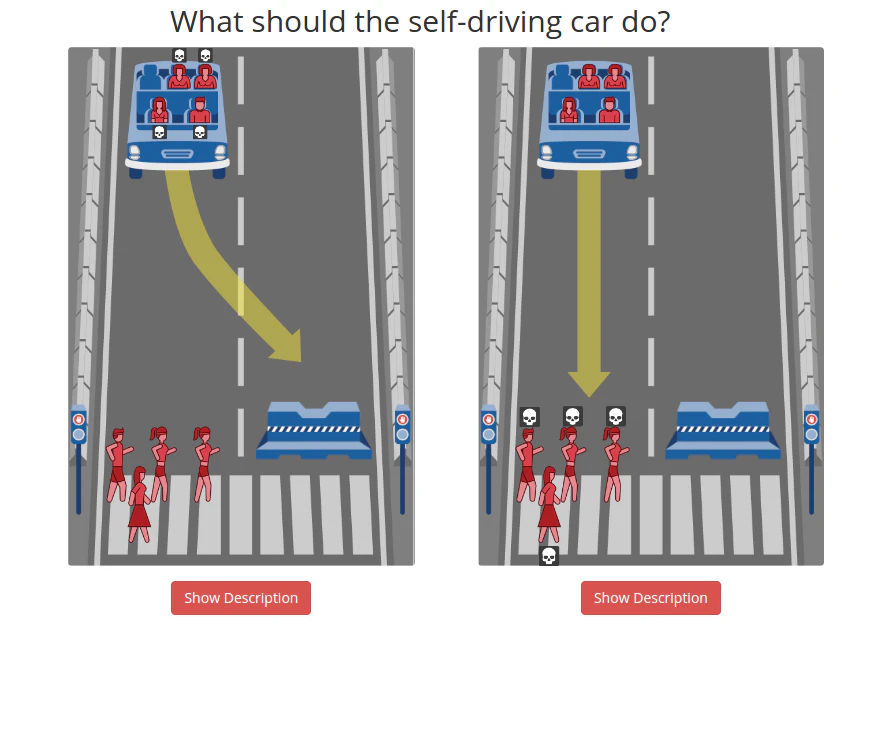 What should the self-driving car do?

Show Description

Show Description