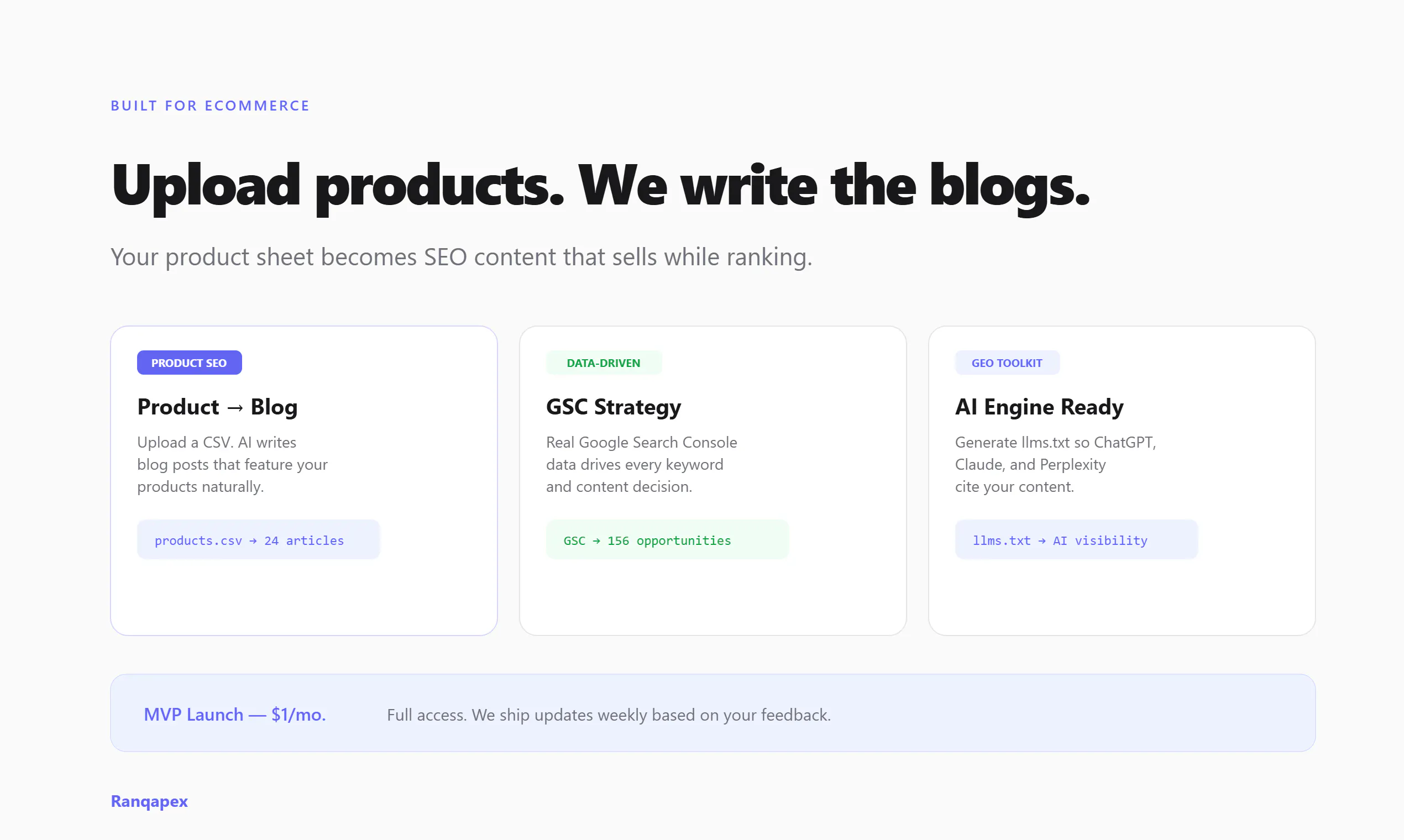 BUILT FOR ECOMMERCE

Upload products. We write the blogs.

Your product sheet becomes SEO content that sells while ranking.

PRODUCT SEO

Product → Blog

Upload a CSV. AI writes blog posts that feature your products naturally.

products.csv → 24 articles

DATA-DRIVEN

GSC Strategy

Real Google Search Console data drives every keyword and content decision.

GSC → 156 opportunities

GEO TOOLKIT

AI Engine Ready

Generate llms.txt so ChatGPT, Claude, and Perplexity cite your content.

llms.txt → AI visibility

MVP Launch — $1/mo.

Full access. We ship updates weekly based on your feedback.

Ranqapex