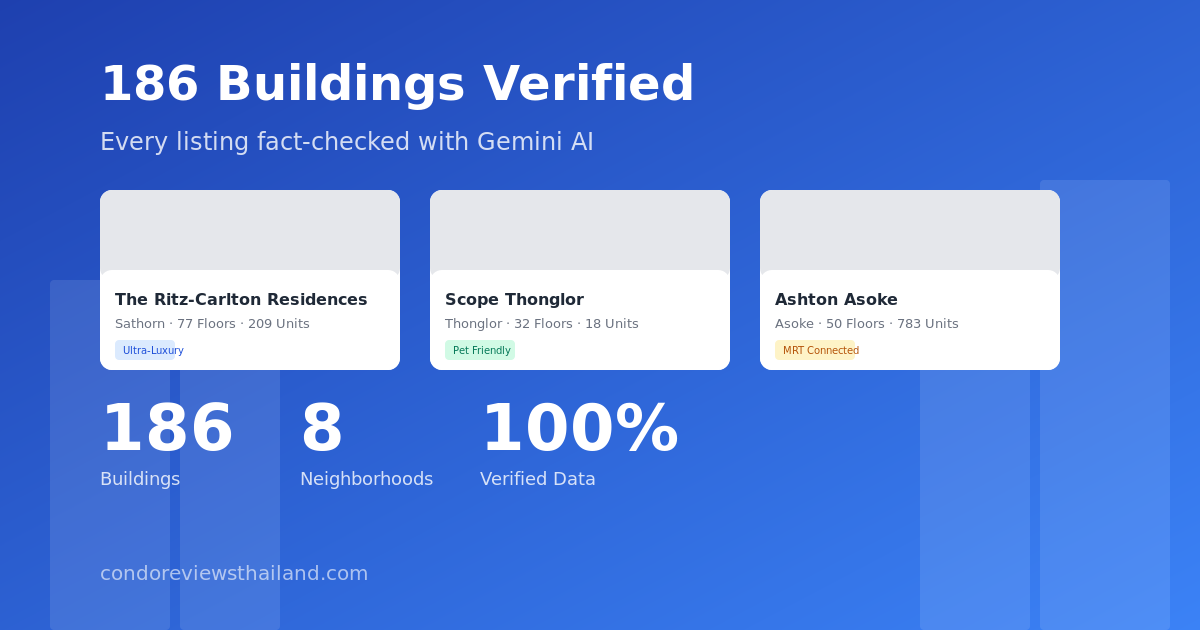 186 Buildings Verified

Every listing fact-checked with Gemini AI

The Ritz-Carlton Residences

Sathorn · 77 Floors · 209 Units

Ultra-Luxury

Scope Thonglor

Thonglor · 32 Floors · 18 Units

Pet Friendly

Ashton Asoke

Asoke · 50 Floors · 783 Units

MRT Connected

186
Buildings

8
Neighborhoods

100%
Verified Data

condoreviewsthailand.com