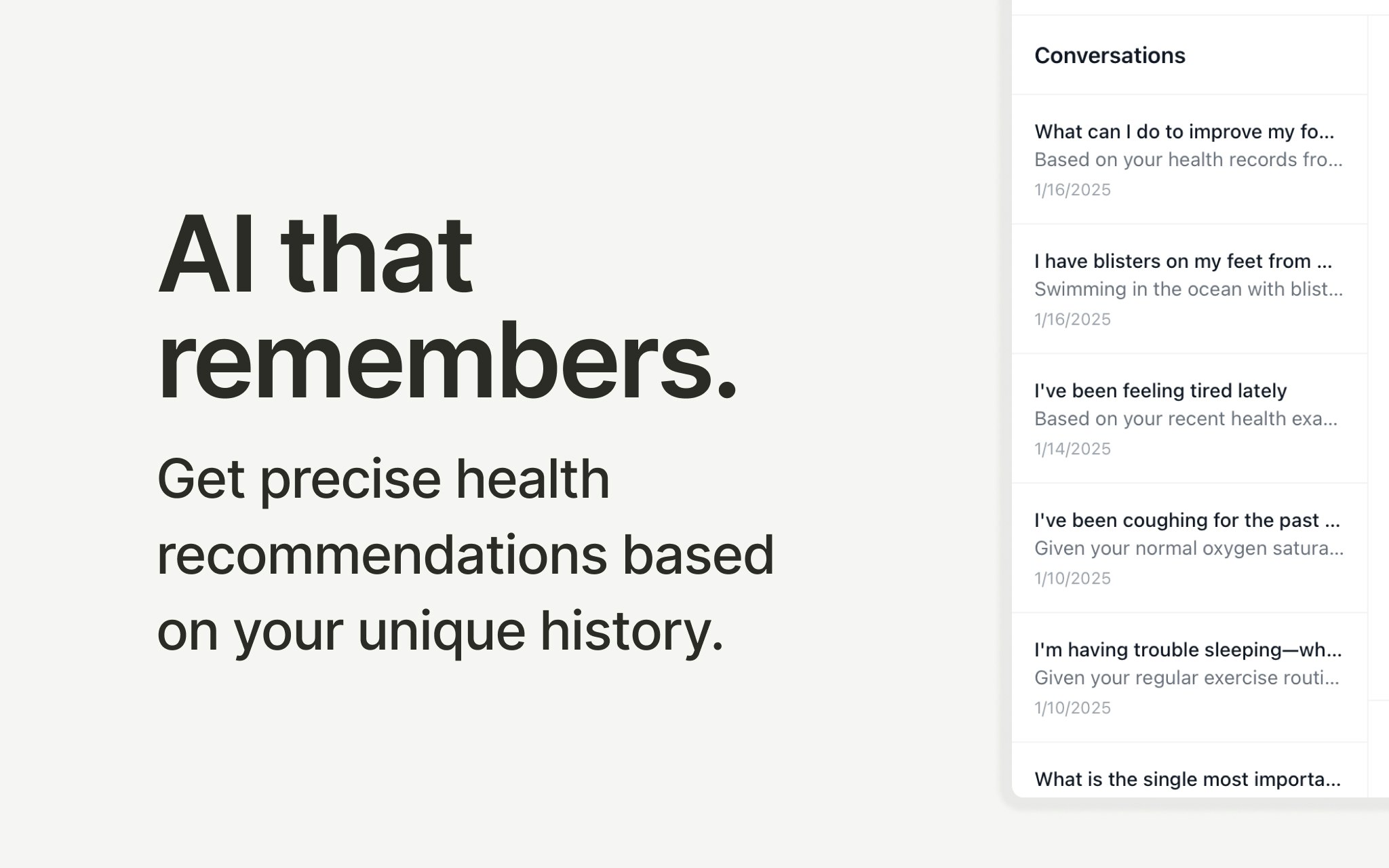 AI that remembers.

Get precise health recommendations based on your unique history.

Conversations

What can I do to improve my fo...
Based on your health records fro...
1/16/2025

I have blisters on my feet from ...
Swimming in the ocean with blist...
1/16/2025

I've been feeling tired lately
Based on your recent health exa...
1/14/2025

I've been coughing for the past ...
Given your normal oxygen satura...
1/10/2025

I'm having trouble sleeping—wh...
Given your regular exercise routi...
1/10/2025

What is the single most importa...