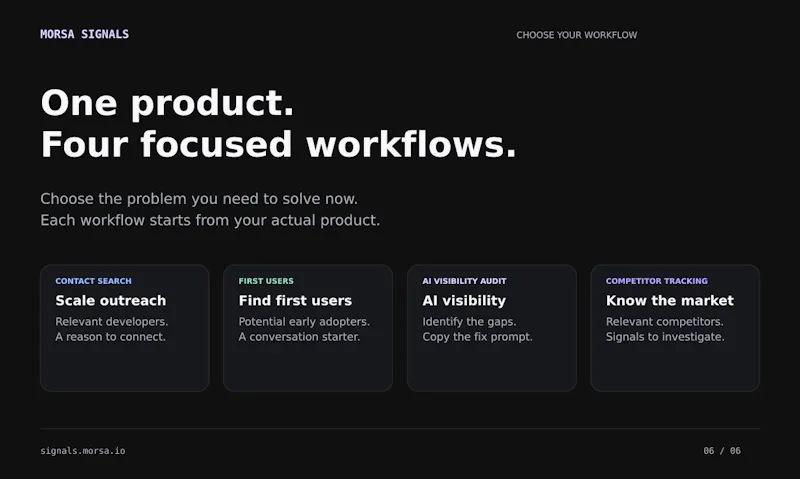 MORSA SIGNALS

CHOOSE YOUR WORKFLOW

One product.
Four focused workflows.

Choose the problem you need to solve now.
Each workflow starts from your actual product.

CONTACT SEARCH
Scale outreach
Relevant developers.
A reason to connect.

FIRST USERS
Find first users
Potential early adopters.
A conversation starter.

AI VISIBILITY AUDIT
AI visibility
Identify the gaps.
Copy the fix prompt.

COMPETITOR TRACKING
Know the market
Relevant competitors.
Signals to investigate.

signals.morsa.io

06 / 06