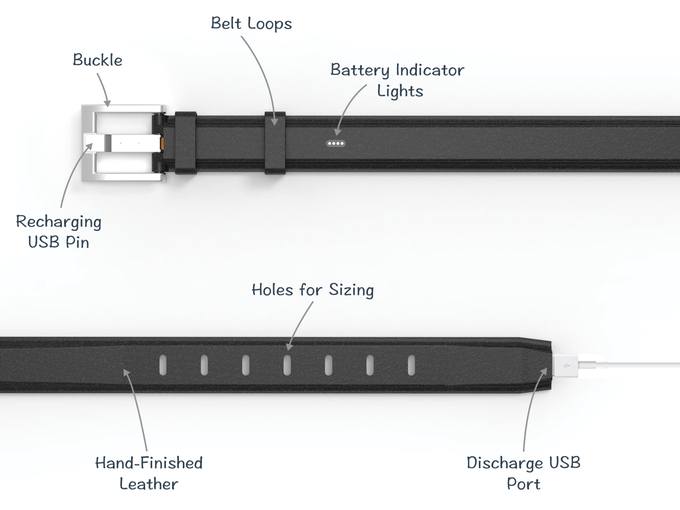 Belt Loops

Buckle

Battery Indicator Lights

Recharging USB Pin

Holes for Sizing

Hand-Finished Leather

Discharge USB Port