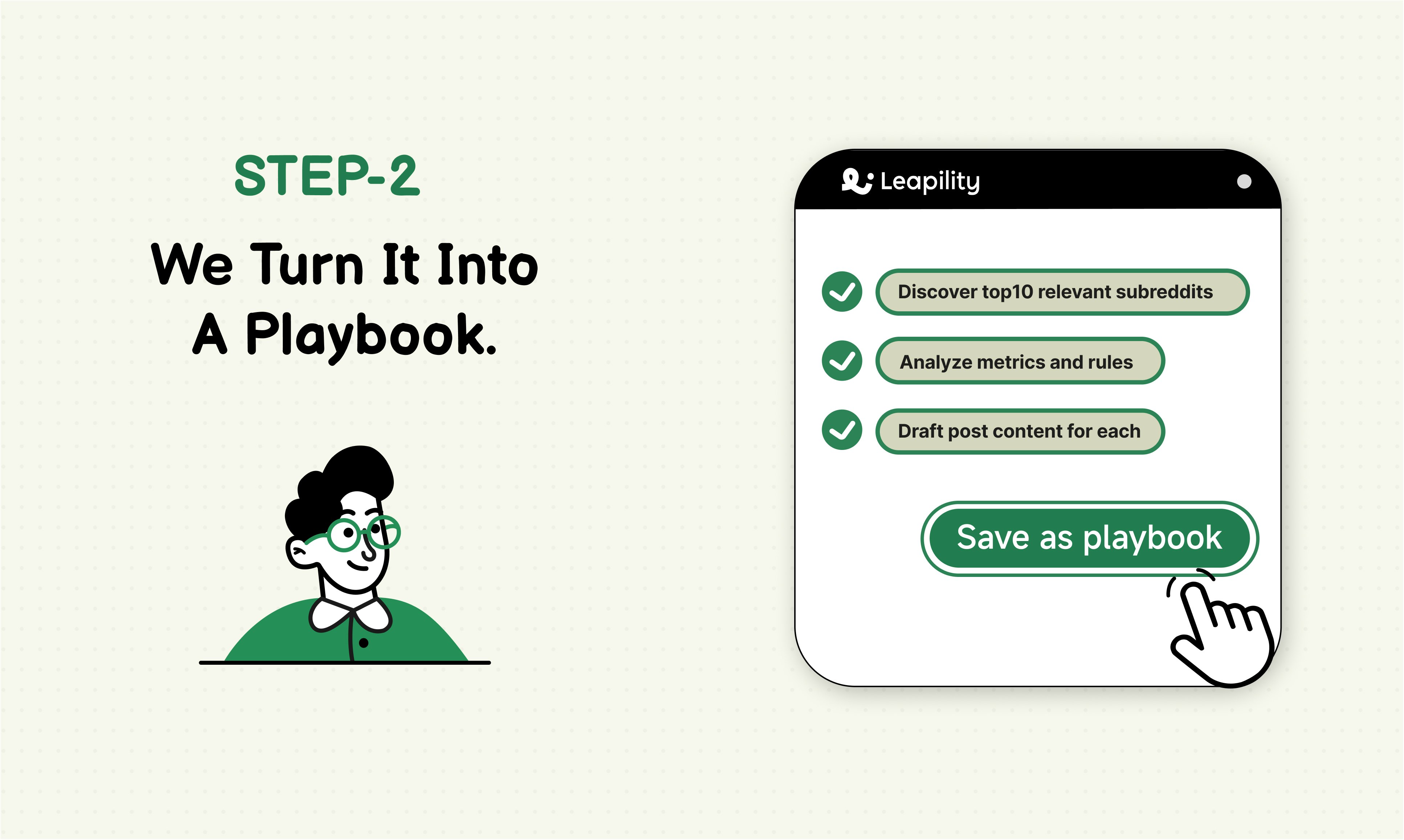 STEP-2

We Turn It Into A Playbook.

Leapility

Discover top10 relevant subreddits

Analyze metrics and rules

Draft post content for each

Save as playbook