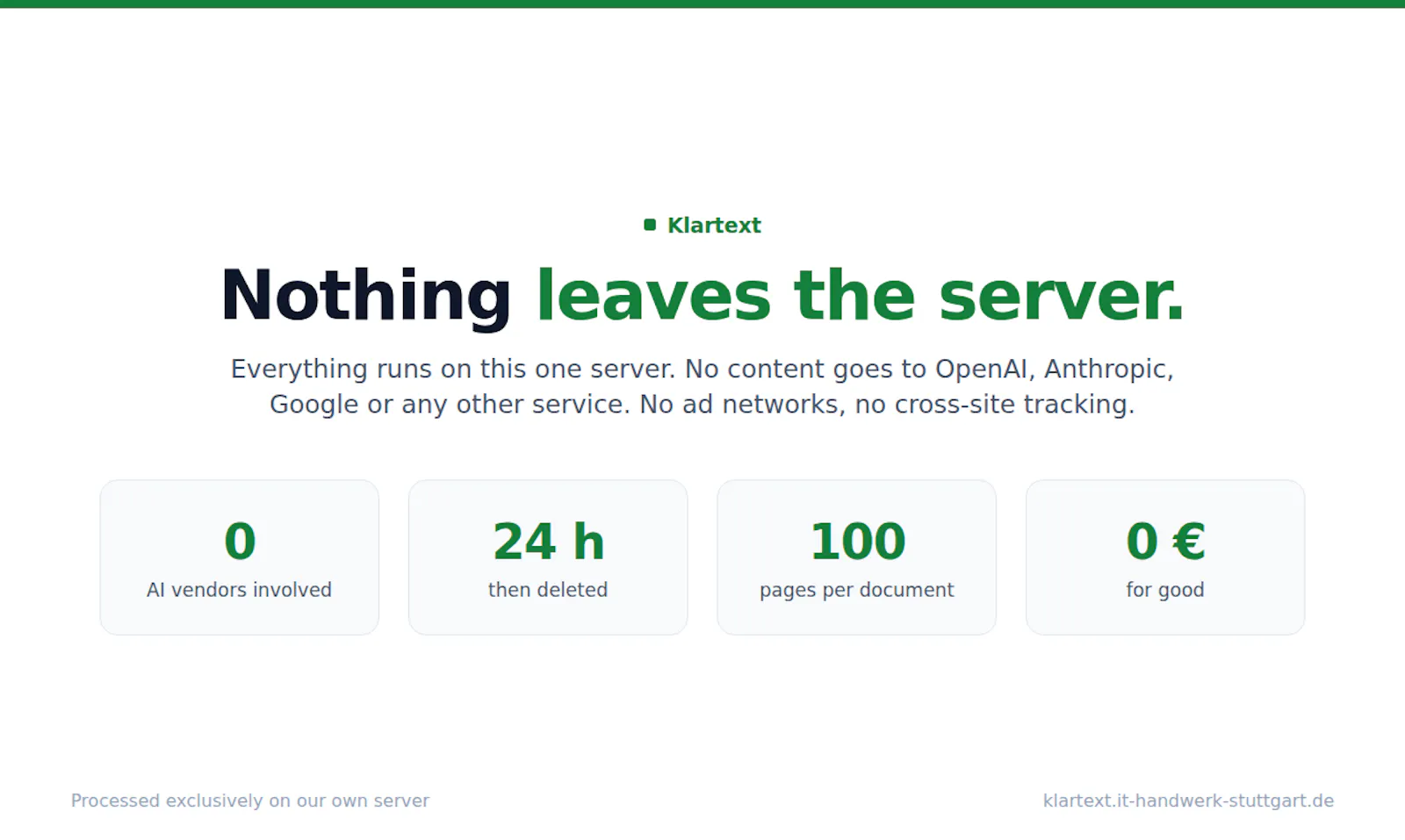 Klartext

Nothing leaves the server.

Everything runs on this one server. No content goes to OpenAI, Anthropic, Google or any other service. No ad networks, no cross-site tracking.

0
AI vendors involved

24 h
then deleted

100
pages per document

0 €
for good

Processed exclusively on our own server

klartext.it-handwerk-stuttgart.de