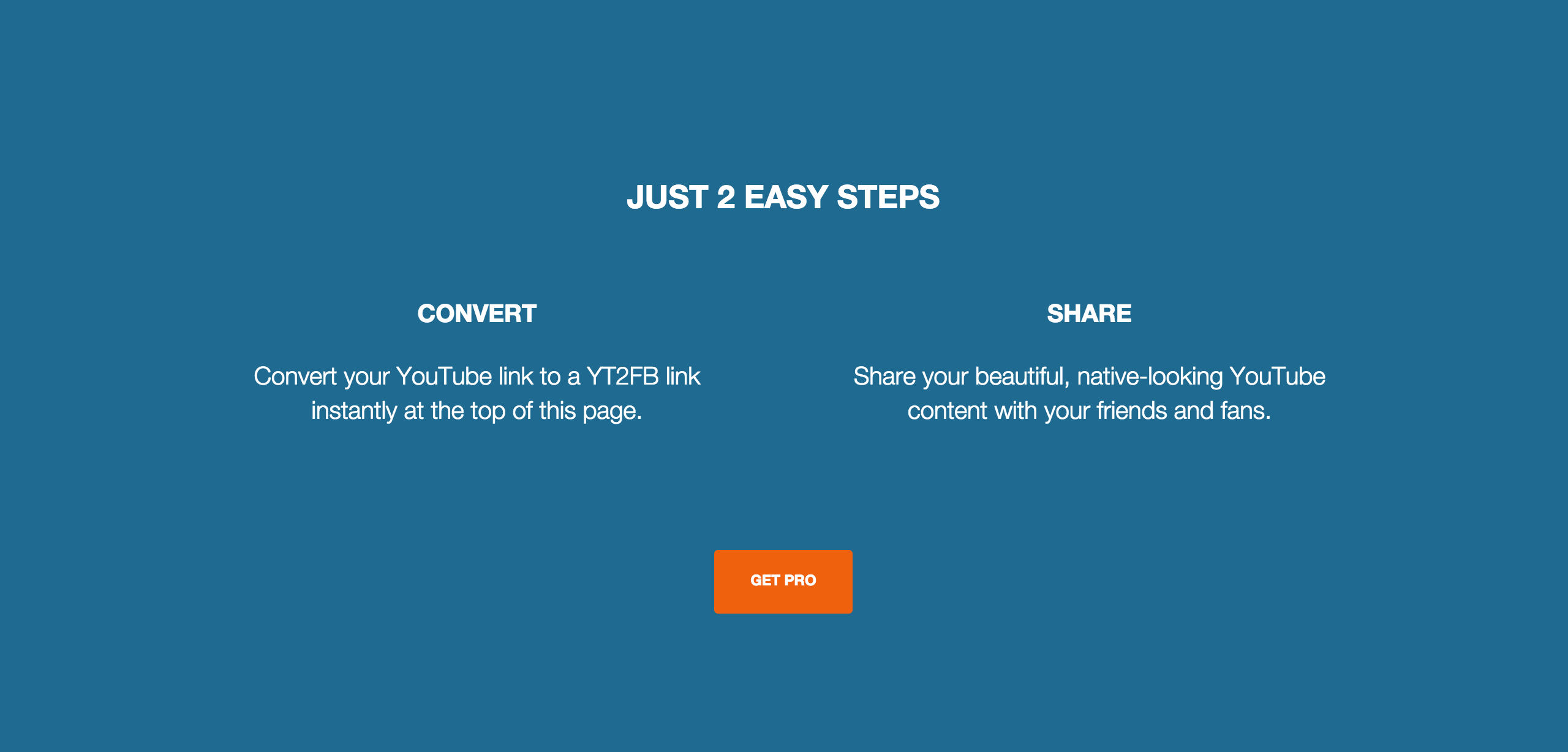 JUST 2 EASY STEPS

CONVERT

Convert your YouTube link to a YT2FB link instantly at the top of this page.

SHARE

Share your beautiful, native-looking YouTube content with your friends and fans.

GET PRO