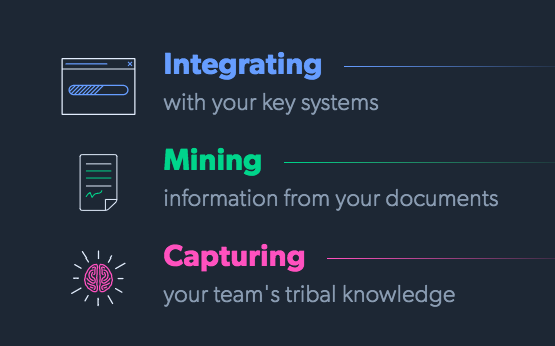 Integrating

with your key systems

Mining

information from your documents

Capturing

your team's tribal knowledge