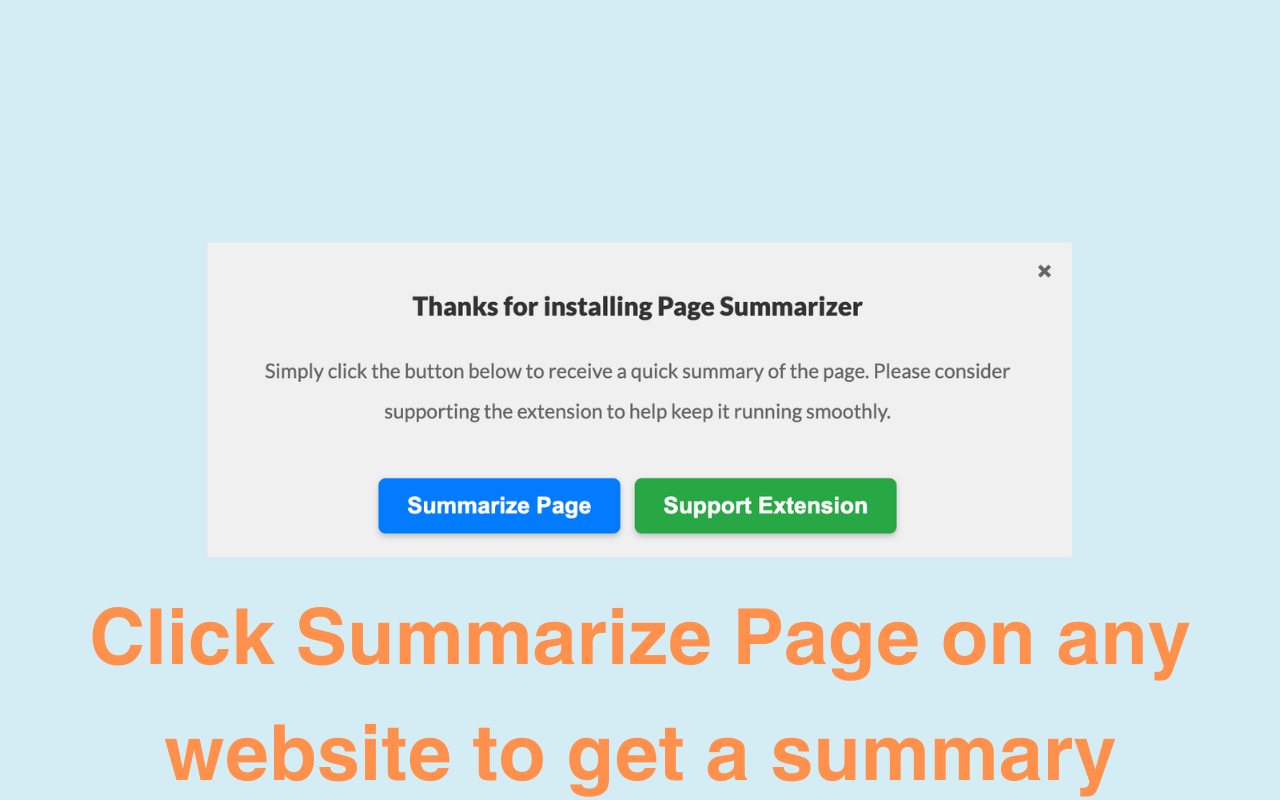 ×

Thanks for installing Page Summarizer

Simply click the button below to receive a quick summary of the page. Please consider supporting the extension to help keep it running smoothly.

Summarize Page

Support Extension

Click Summarize Page on any website to get a summary