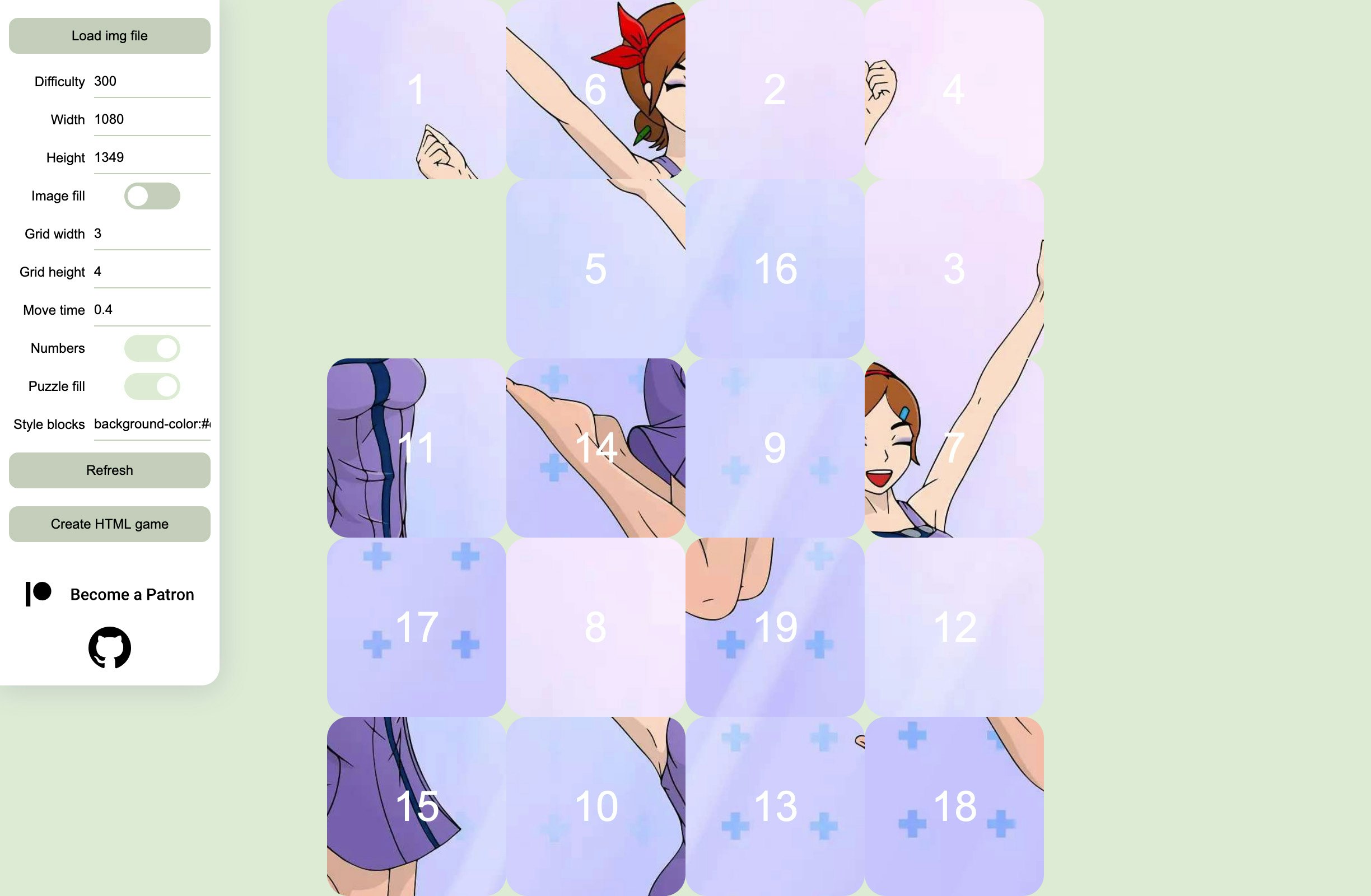 Load img file

Difficulty 300

Width 1080

Height 1349

Image fill

Grid width 3

Grid height 4

Move time 0.4

Numbers

Puzzle fill

Style blocks background-color:#

Refresh

Create HTML game

Become a Patron

1 6 2 4

5 16 3

11 14 9 7

17 8 19 12

15 10 13 18