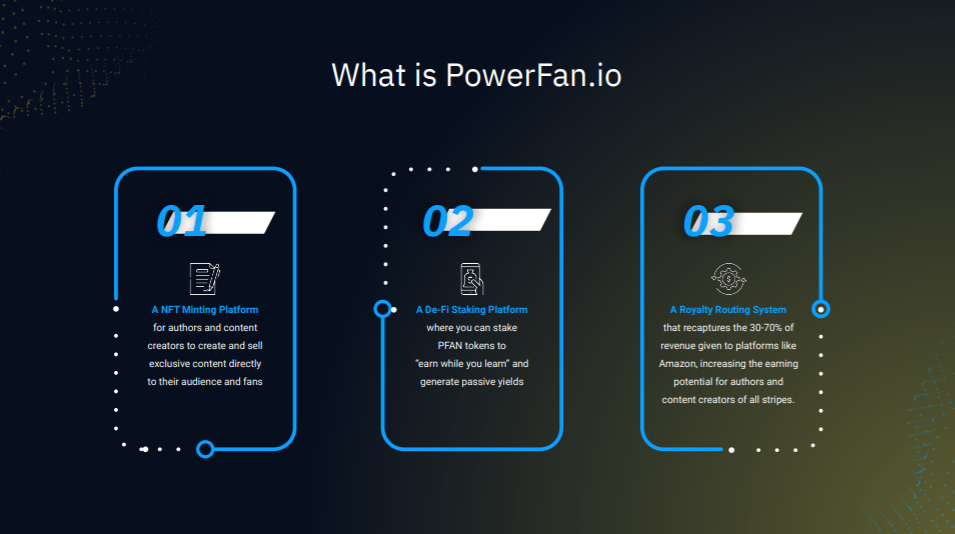 What is PowerFan.io

01

A NFT Minting Platform
for authors and content creators to create and sell exclusive content directly to their audience and fans

02

A De-Fi Staking Platform
where you can stake PFAN tokens to "earn while you learn" and generate passive yields

03

A Royalty Routing System
that recaptures the 30-70% of revenue given to platforms like Amazon, increasing the earning potential for authors and content creators of all stripes.