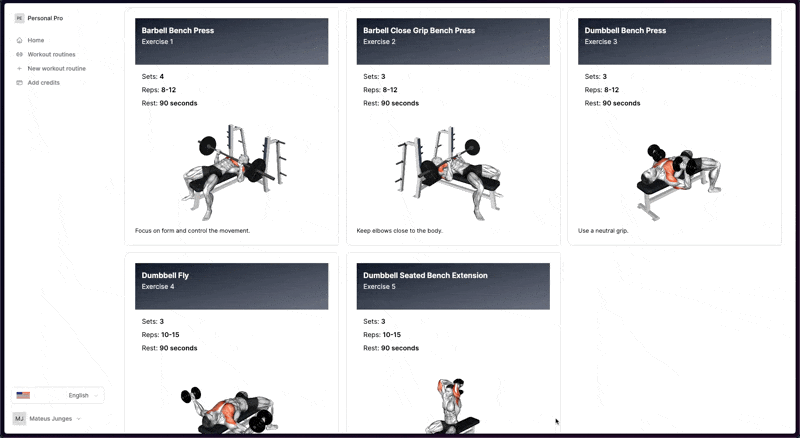 PE Personal Pro

Home
Workout routines
New workout routine
Add credits

English

MJ Mateus Junges

Barbell Bench Press
Exercise 1

Sets: 4
Reps: 8-12
Rest: 90 seconds

Focus on form and control the movement.

Barbell Close Grip Bench Press
Exercise 2

Sets: 3
Reps: 8-12
Rest: 90 seconds

Keep elbows close to the body.

Dumbbell Bench Press
Exercise 3

Sets: 3
Reps: 8-12
Rest: 90 seconds

Use a neutral grip.

Dumbbell Fly
Exercise 4

Sets: 3
Reps: 10-15
Rest: 90 seconds

Dumbbell Seated Bench Extension
Exercise 5

Sets: 3
Reps: 10-15
Rest: 90 seconds