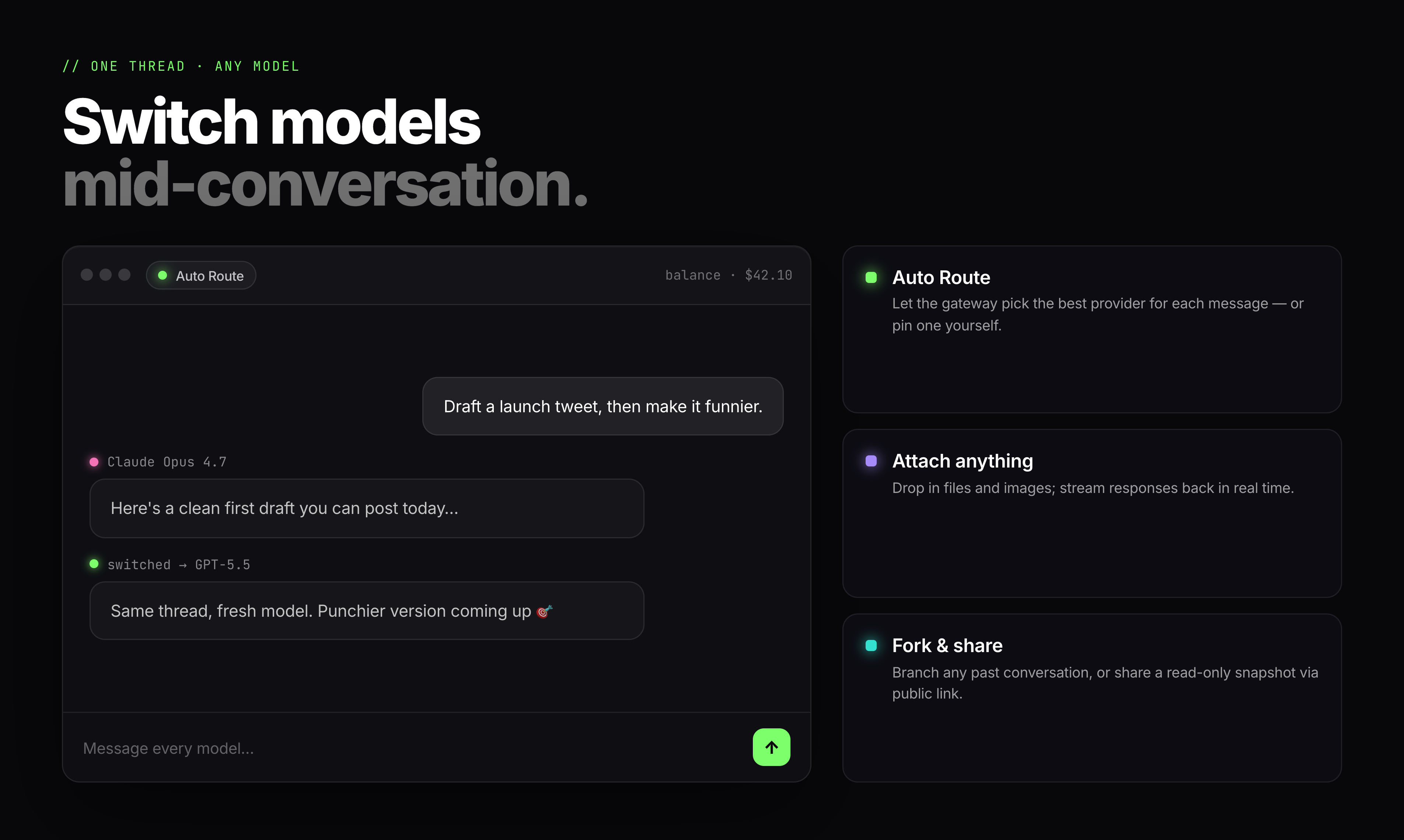 // ONE THREAD · ANY MODEL

Switch models mid-conversation.

Auto Route

balance · $42.10

Draft a launch tweet, then make it funnier.

Claude Opus 4.7

Here's a clean first draft you can post today...

switched → GPT-5.5

Same thread, fresh model. Punchier version coming up 🎯

Message every model...

Auto Route

Let the gateway pick the best provider for each message — or pin one yourself.

Attach anything

Drop in files and images; stream responses back in real time.

Fork & share

Branch any past conversation, or share a read-only snapshot via public link.