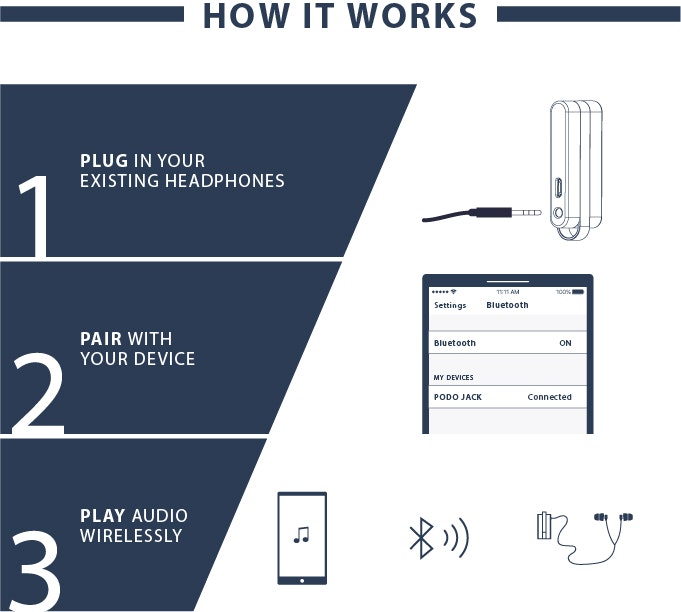 HOW IT WORKS

1

PLUG IN YOUR EXISTING HEADPHONES

2

PAIR WITH YOUR DEVICE

11:11 AM 100%

Settings Bluetooth

Bluetooth ON

MY DEVICES

PODO JACK Connected

3

PLAY AUDIO WIRELESSLY