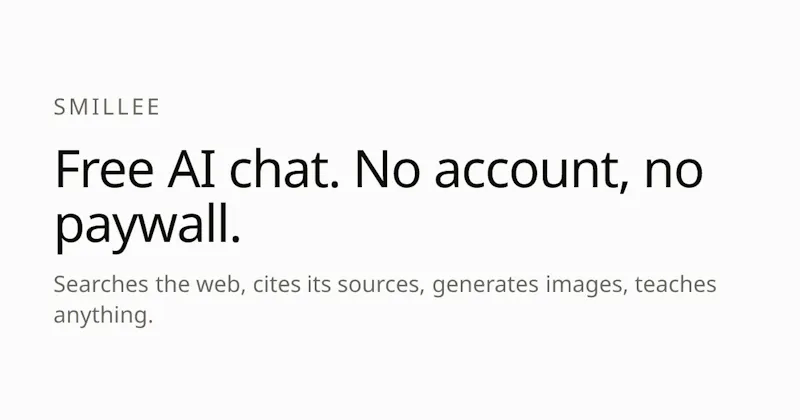 SMILLEE

Free AI chat. No account, no paywall.

Searches the web, cites its sources, generates images, teaches anything.