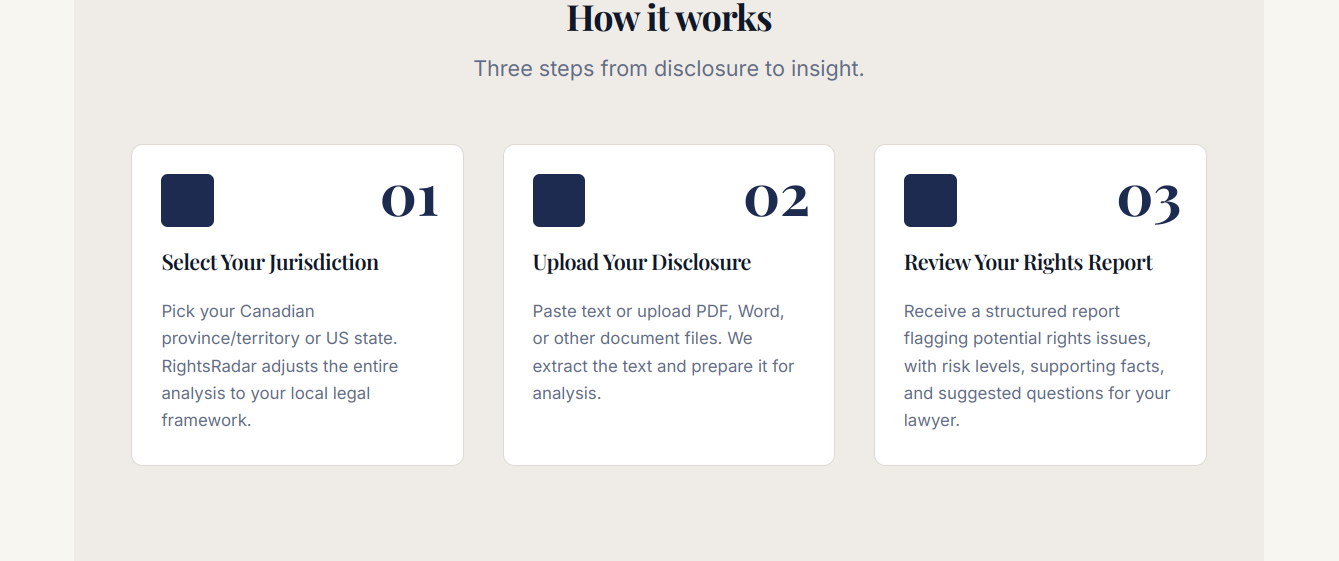 How it works

Three steps from disclosure to insight.

01

Select Your Jurisdiction

Pick your Canadian province/territory or US state. RightsRadar adjusts the entire analysis to your local legal framework.

02

Upload Your Disclosure

Paste text or upload PDF, Word, or other document files. We extract the text and prepare it for analysis.

03

Review Your Rights Report

Receive a structured report flagging potential rights issues, with risk levels, supporting facts, and suggested questions for your lawyer.