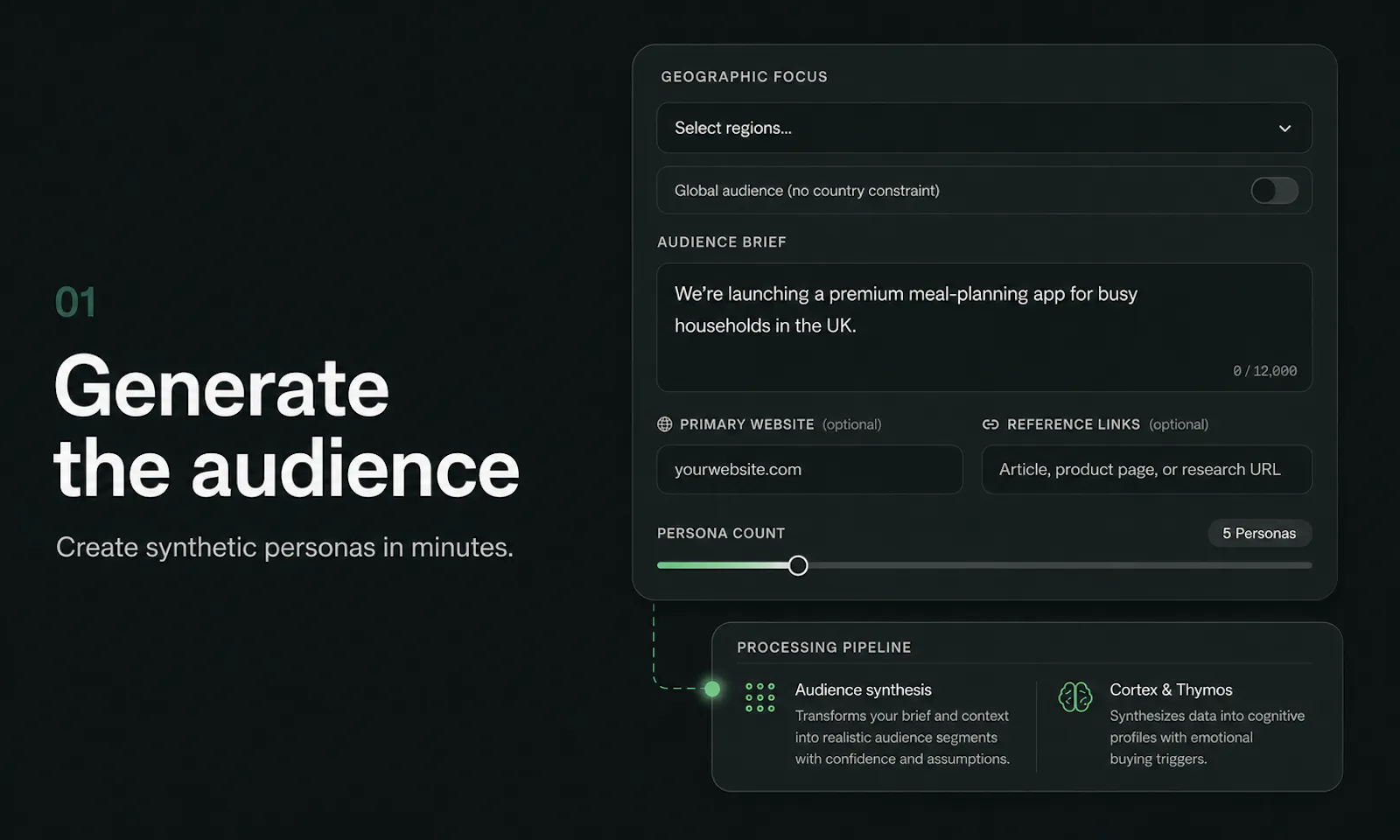 01

Generate the audience

Create synthetic personas in minutes.

GEOGRAPHIC FOCUS

Select regions...

Global audience (no country constraint)

AUDIENCE BRIEF

We're launching a premium meal-planning app for busy households in the UK.

0 / 12,000

PRIMARY WEBSITE (optional)

yourwebsite.com

REFERENCE LINKS (optional)

Article, product page, or research URL

PERSONA COUNT

5 Personas

PROCESSING PIPELINE

Audience synthesis

Transforms your brief and context into realistic audience segments with confidence and assumptions.

Cortex & Thymos

Synthesizes data into cognitive profiles with emotional buying triggers.