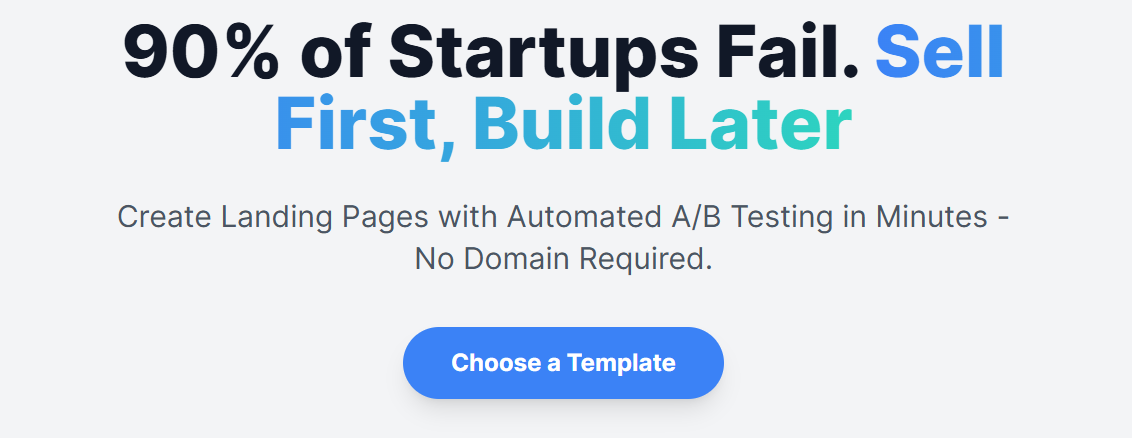 90% of Startups Fail. Sell First, Build Later

Create Landing Pages with Automated A/B Testing in Minutes - No Domain Required.

Choose a Template