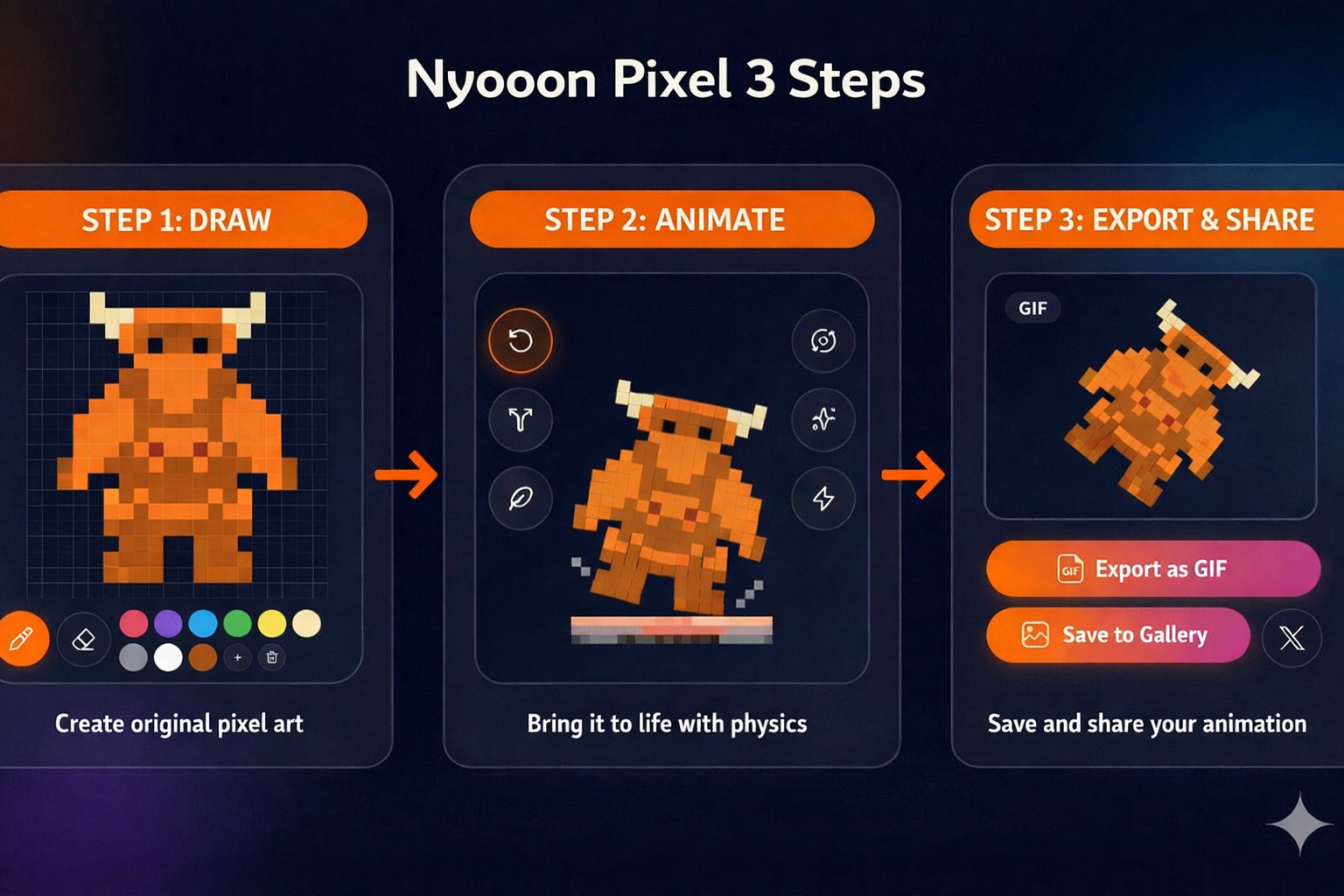 Nyooon Pixel 3 Steps

STEP 1: DRAW

Create original pixel art

STEP 2: ANIMATE

Bring it to life with physics

STEP 3: EXPORT & SHARE

GIF

GIF Export as GIF

Save to Gallery

Save and share your animation