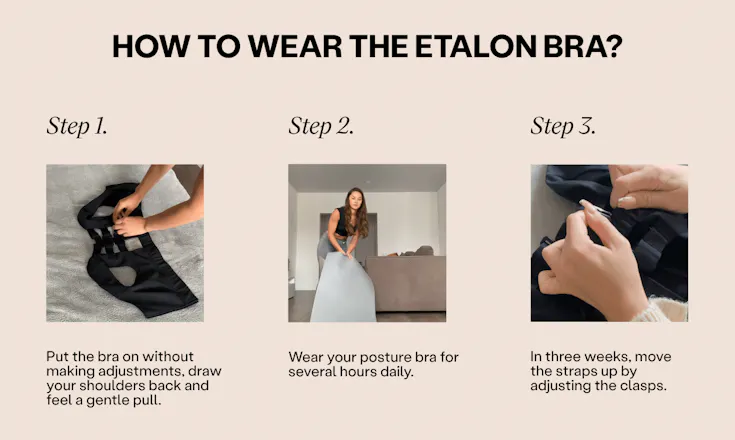 HOW TO WEAR THE ETALON BRA?

Step 1.

Put the bra on without making adjustments, draw your shoulders back and feel a gentle pull.

Step 2.

Wear your posture bra for several hours daily.

Step 3.

In three weeks, move the straps up by adjusting the clasps.