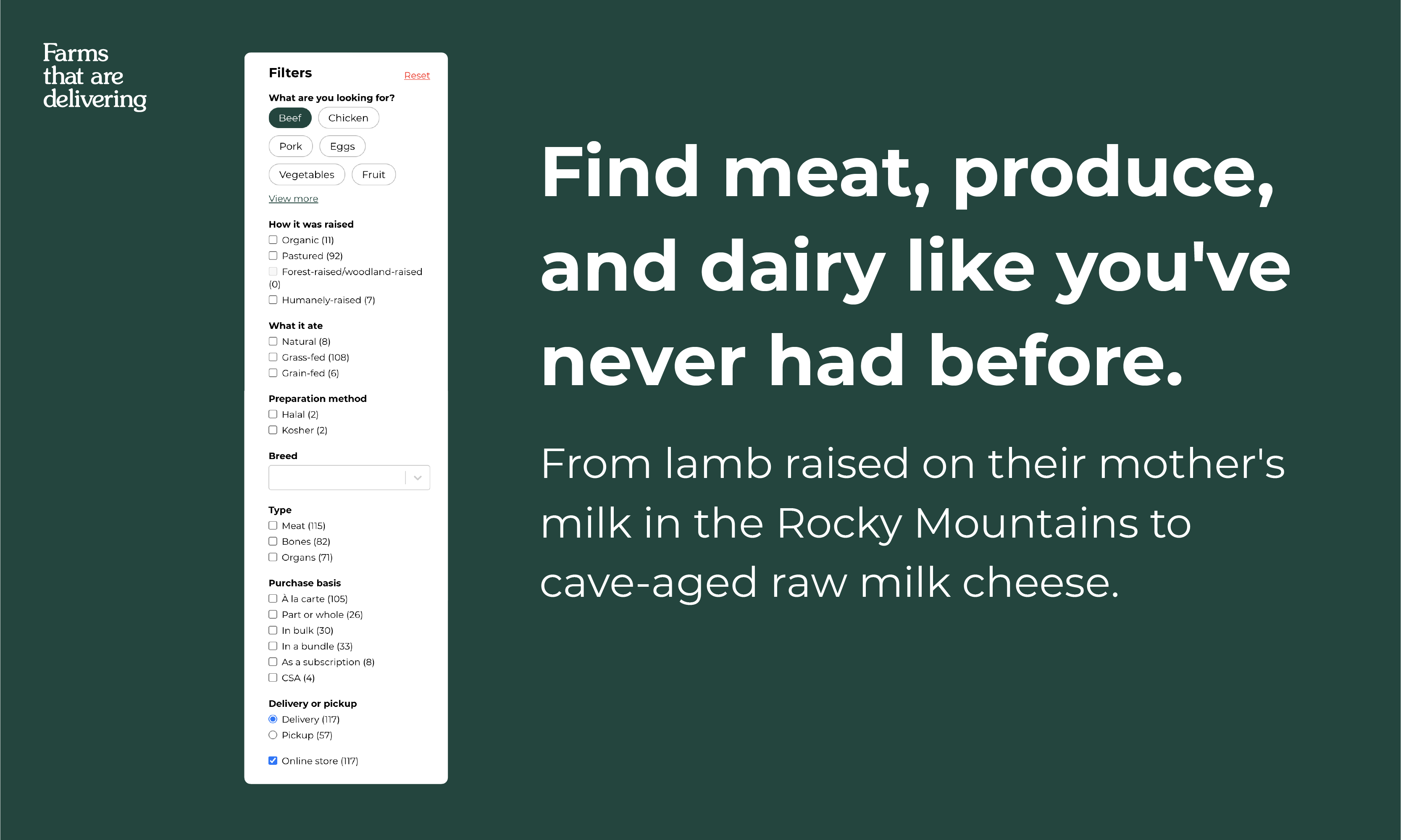 Farms
that are
delivering

Filters
Reset

What are you looking for?
Beef
Chicken
Pork
Eggs
Vegetables
Fruit
View more

How it was raised
☐ Organic (11)
☐ Pastured (92)
☐ Forest-raised/woodland-raised (0)
☐ Humanely-raised (7)

What it ate
☐ Natural (8)
☐ Grass-fed (108)
☐ Grain-fed (6)

Preparation method
☐ Halal (2)
☐ Kosher (2)

Breed

Type
☐ Meat (115)
☐ Bones (82)
☐ Organs (71)

Purchase basis
☐ À la carte (105)
☐ Part or whole (26)
☐ In bulk (30)
☐ In a bundle (33)
☐ As a subscription (8)
☐ CSA (4)

Delivery or pickup
Delivery (117)
Pickup (57)

☑ Online store (117)

Find meat, produce, and dairy like you've never had before.

From lamb raised on their mother's milk in the Rocky Mountains to cave-aged raw milk cheese.