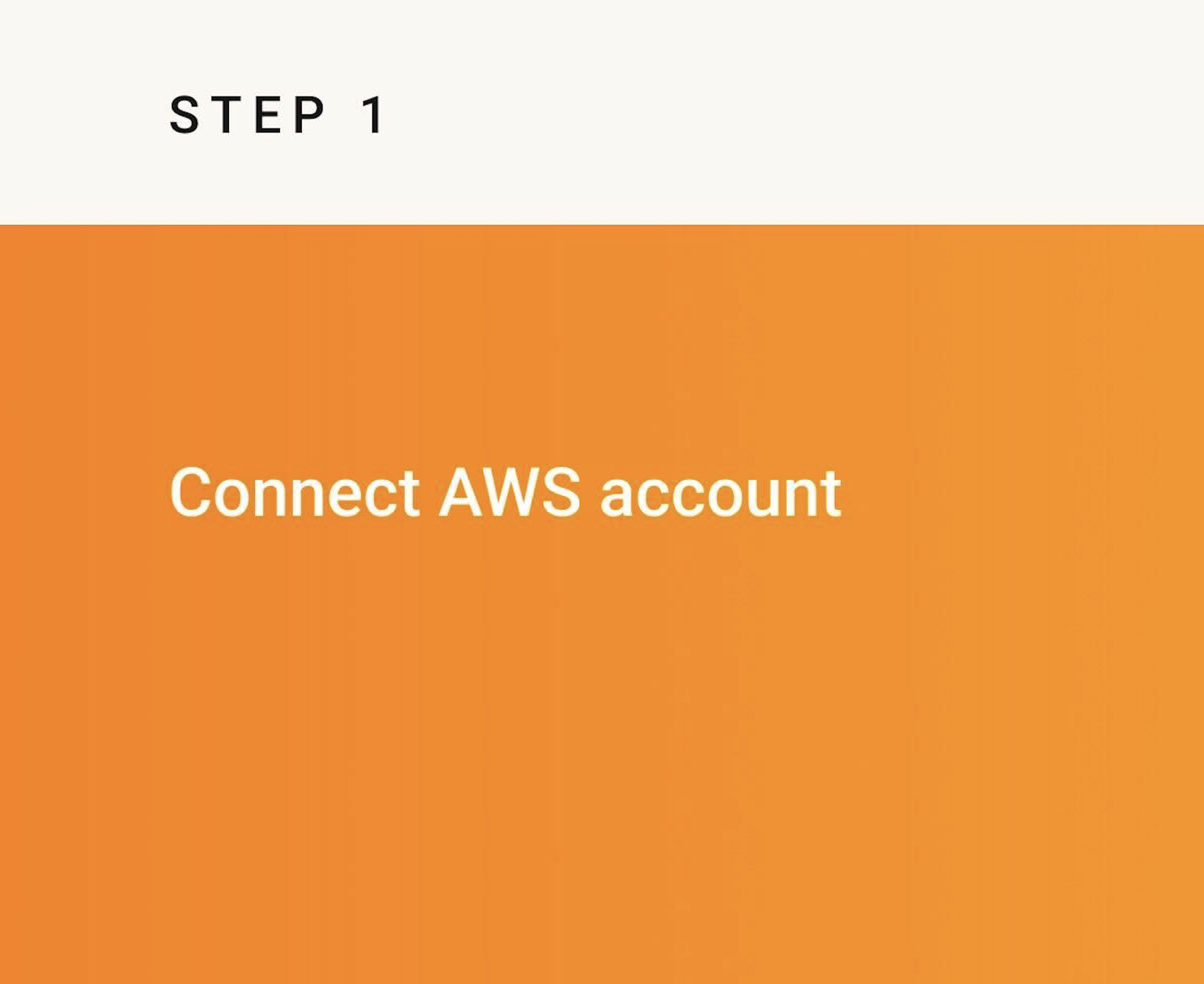 STEP 1

Connect AWS account