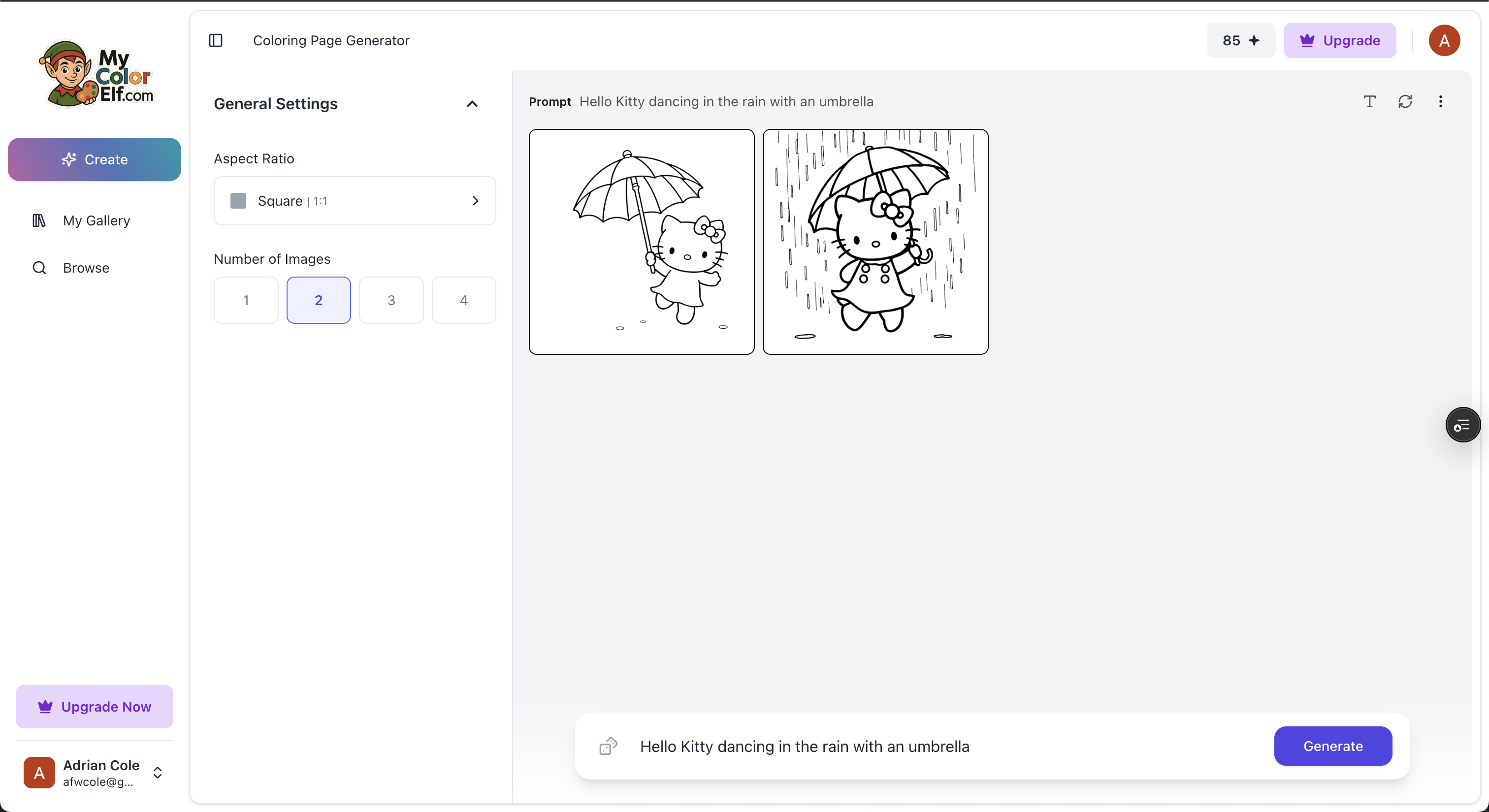 My Color Elf.com

Create

My Gallery

Browse

Upgrade Now

A Adrian Cole
afwcole@g...

Coloring Page Generator

85 +

Upgrade

A

General Settings

Aspect Ratio

Square | 1:1

Number of Images

1
2
3
4

Prompt Hello Kitty dancing in the rain with an umbrella

Hello Kitty dancing in the rain with an umbrella

Generate