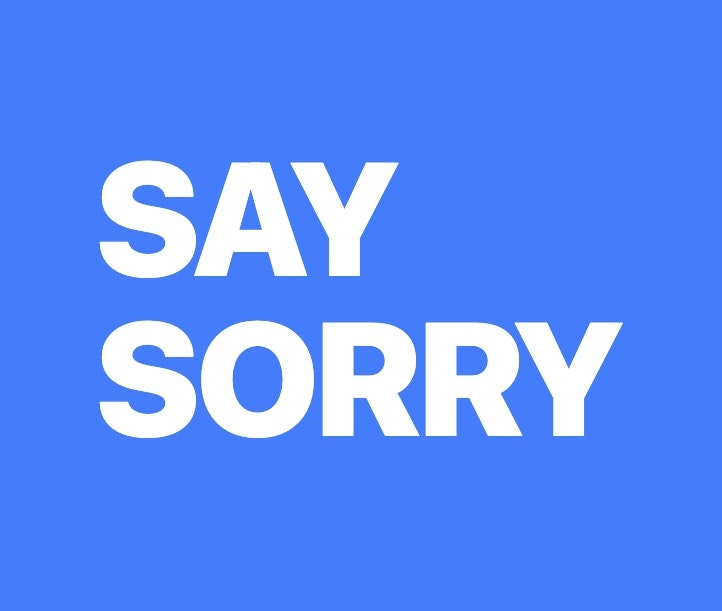 SAY
SORRY