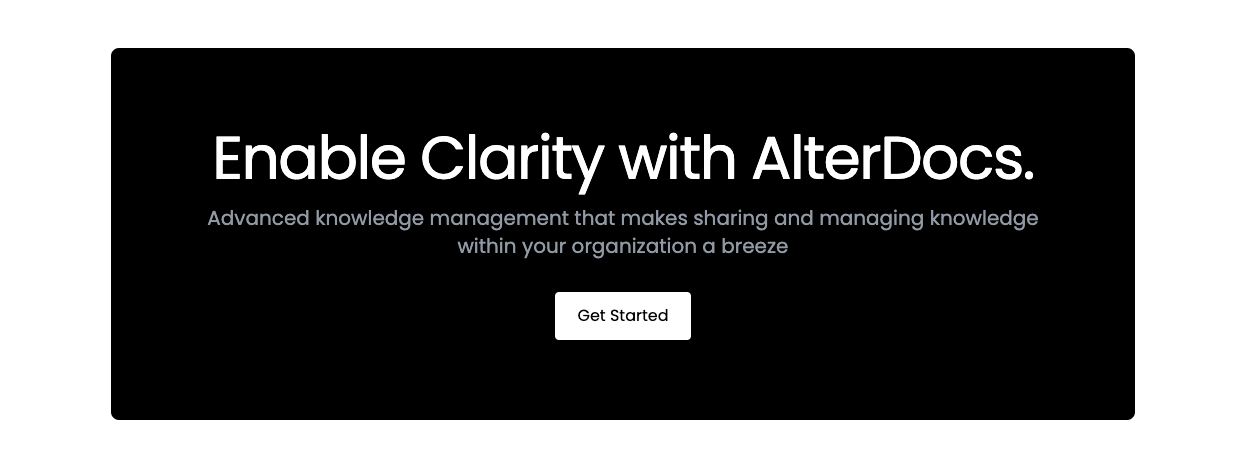 Enable Clarity with AlterDocs.

Advanced knowledge management that makes sharing and managing knowledge within your organization a breeze

Get Started