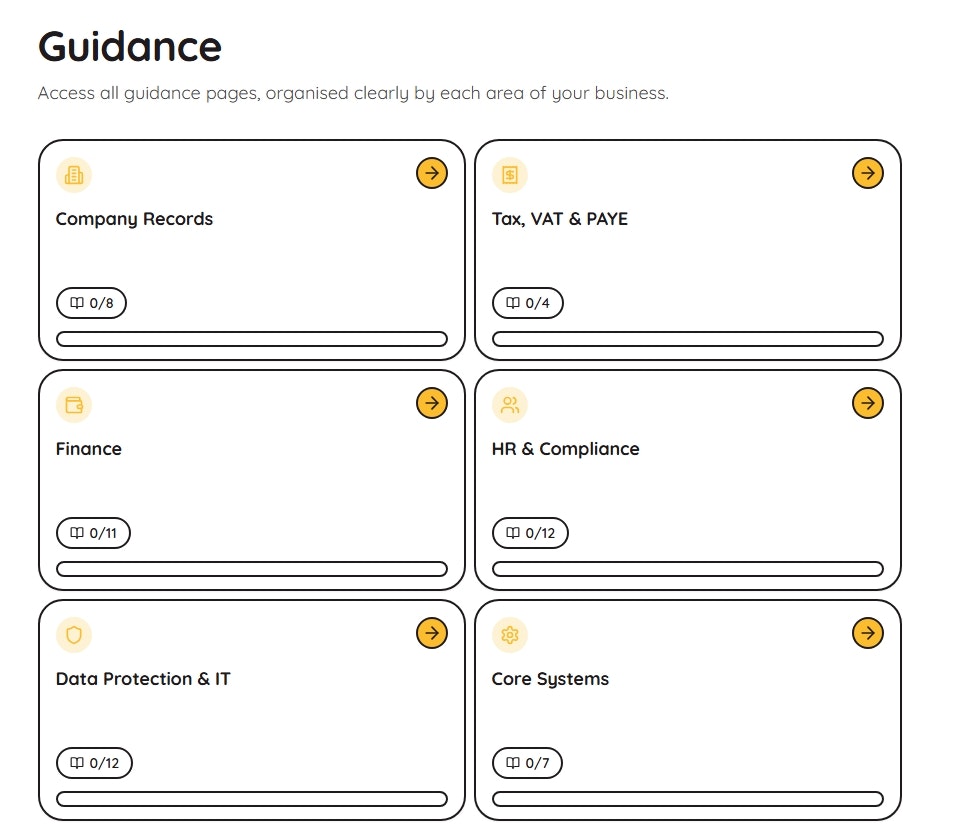 Guidance

Access all guidance pages, organised clearly by each area of your business.

Company Records

0/8

Tax, VAT & PAYE

0/4

Finance

0/11

HR & Compliance

0/12

Data Protection & IT

0/12

Core Systems

0/7