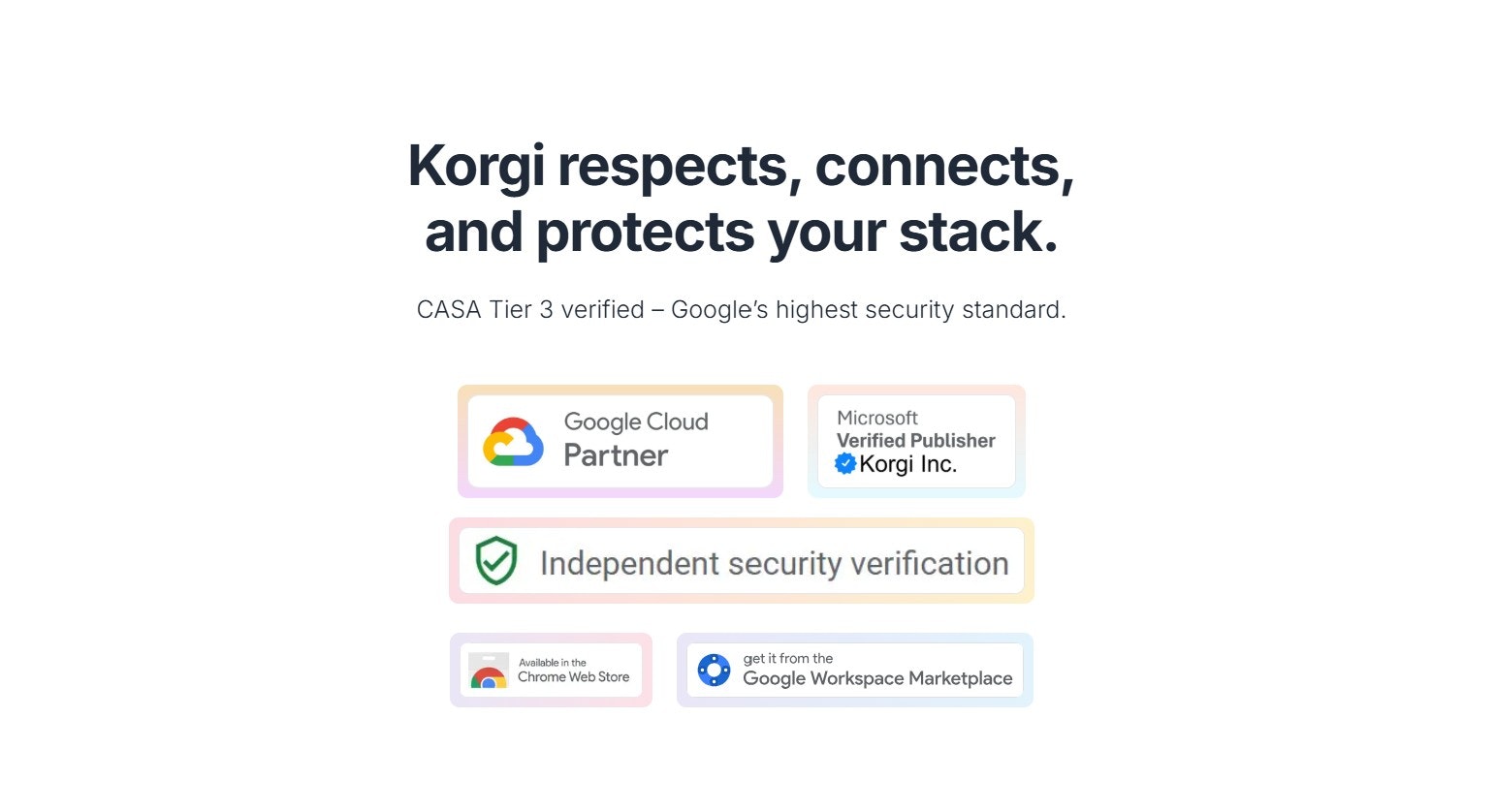 Korgi respects, connects, and protects your stack.

CASA Tier 3 verified – Google's highest security standard.

Google Cloud
Partner

Microsoft
Verified Publisher
Korgi Inc.

Independent security verification

Available in the
Chrome Web Store

get it from the
Google Workspace Marketplace