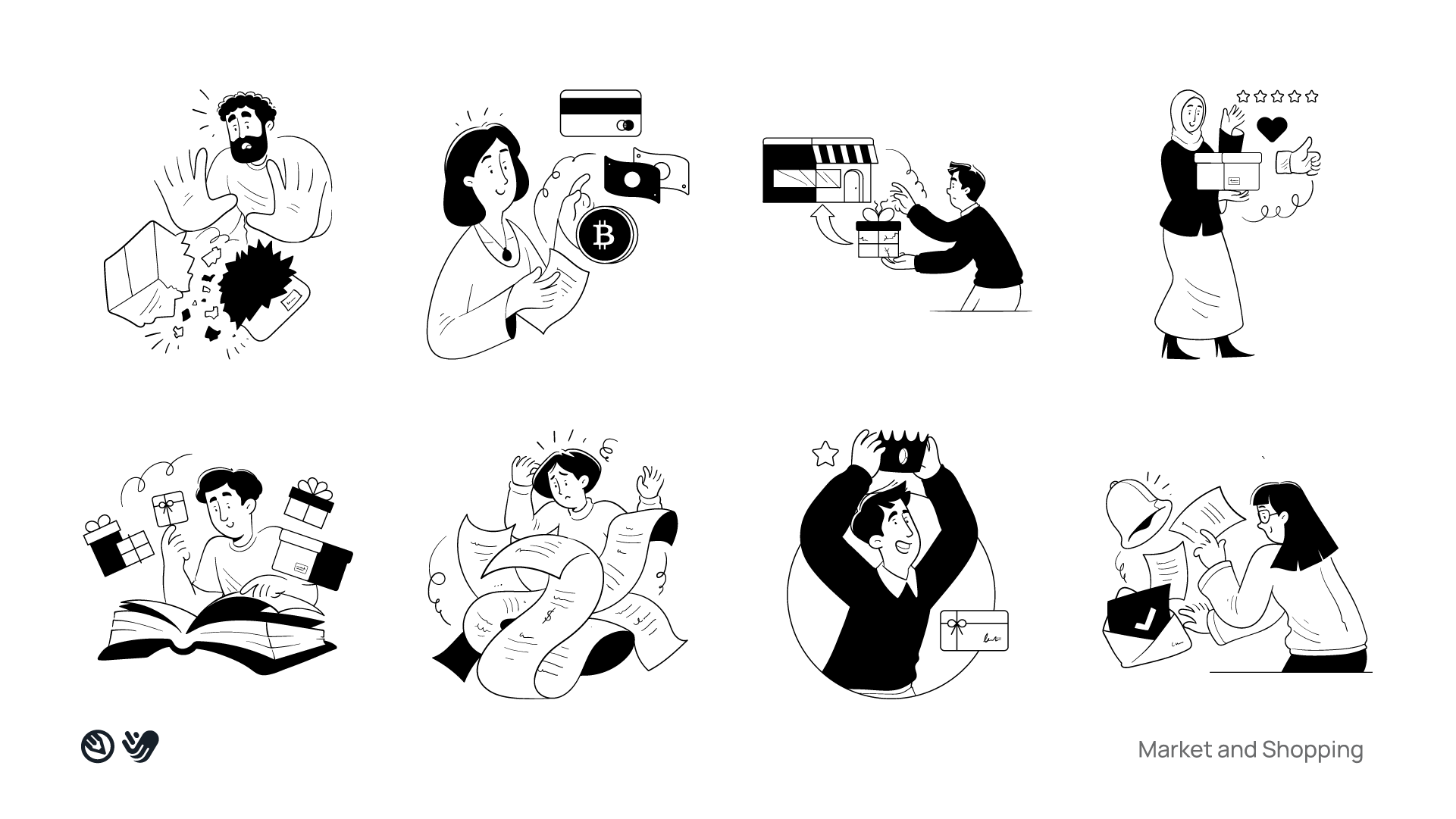 Market and Shopping