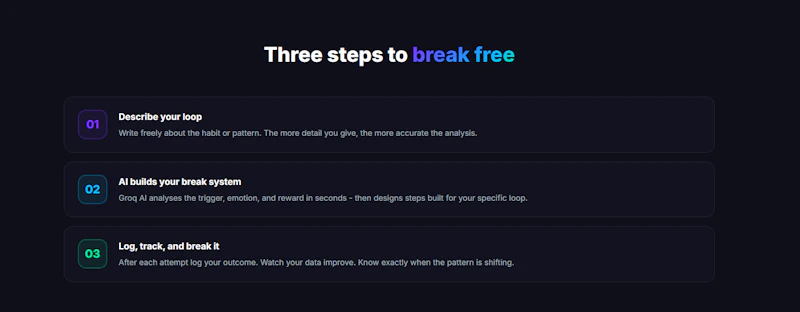 Three steps to break free

01
Describe your loop
Write freely about the habit or pattern. The more detail you give, the more accurate the analysis.

02
AI builds your break system
Groq AI analyses the trigger, emotion, and reward in seconds - then designs steps built for your specific loop.

03
Log, track, and break it
After each attempt log your outcome. Watch your data improve. Know exactly when the pattern is shifting.