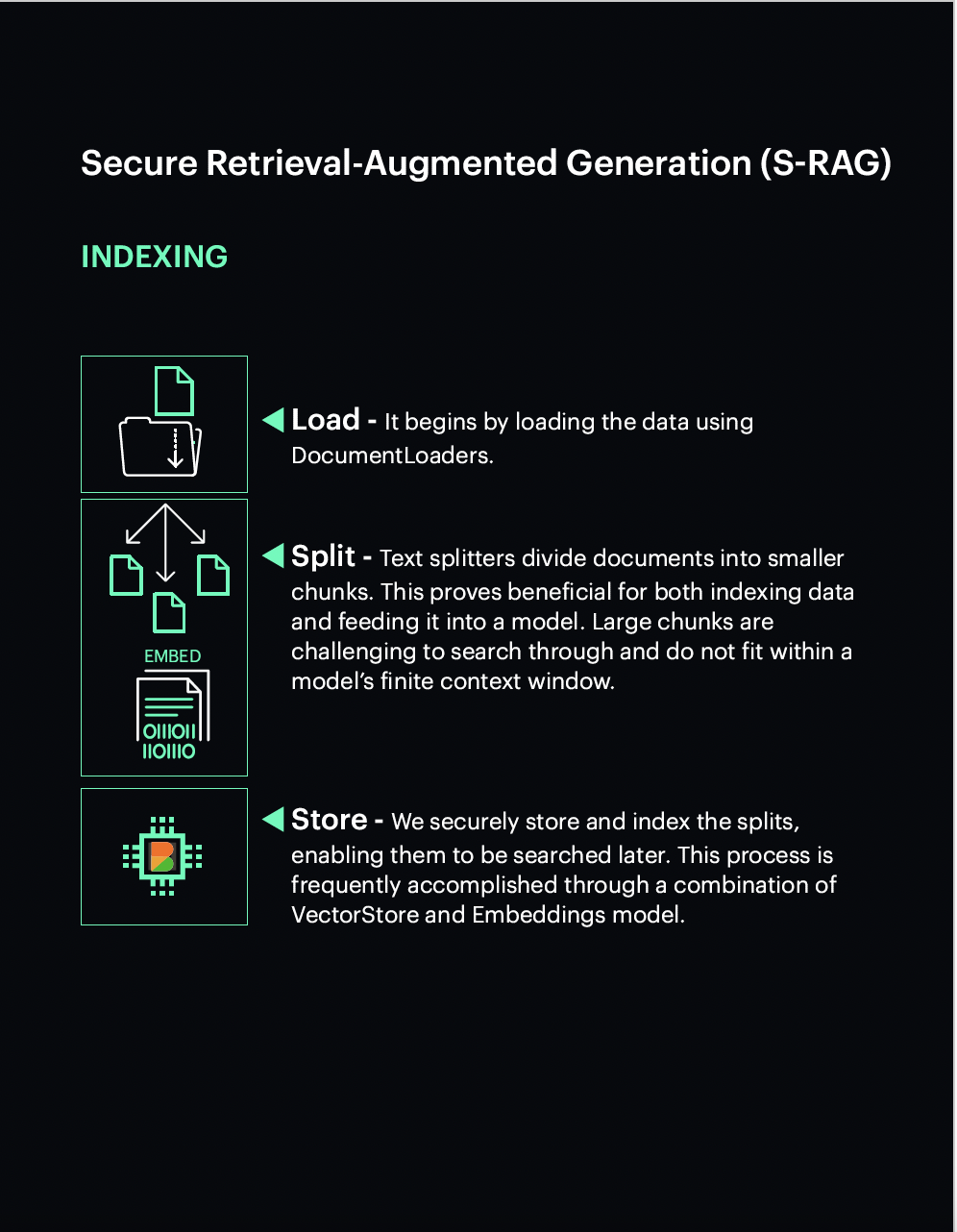 Secure Retrieval-Augmented Generation (S-RAG)

INDEXING

Load - It begins by loading the data using DocumentLoaders.

EMBED

OIIIOII
IIOIIIO

Split - Text splitters divide documents into smaller chunks. This proves beneficial for both indexing data and feeding it into a model. Large chunks are challenging to search through and do not fit within a model's finite context window.

Store - We securely store and index the splits, enabling them to be searched later. This process is frequently accomplished through a combination of VectorStore and Embeddings model.