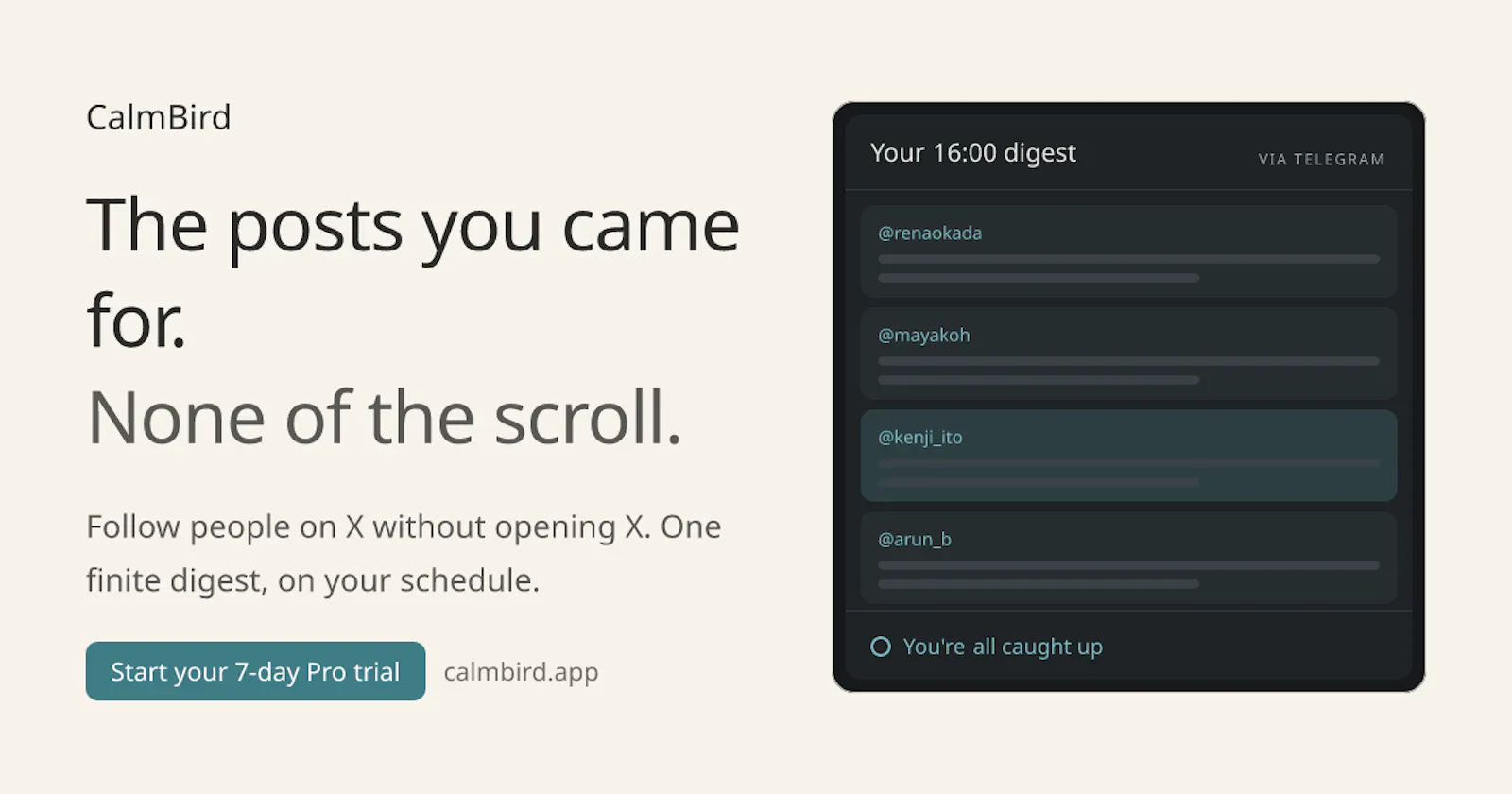 CalmBird

The posts you came for.
None of the scroll.

Follow people on X without opening X. One finite digest, on your schedule.

Start your 7-day Pro trial
calmbird.app

Your 16:00 digest
VIA TELEGRAM

@renaokada

@mayakoh

@kenji_ito

@arun_b

You're all caught up