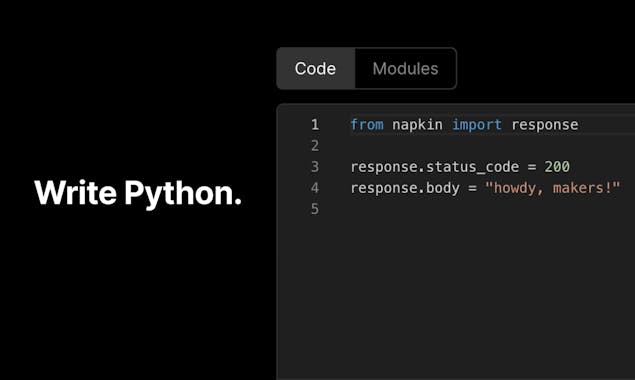 Write Python.

Code Modules

1 from napkin import response
2
3 response.status_code = 200
4 response.body = "howdy, makers!"
5