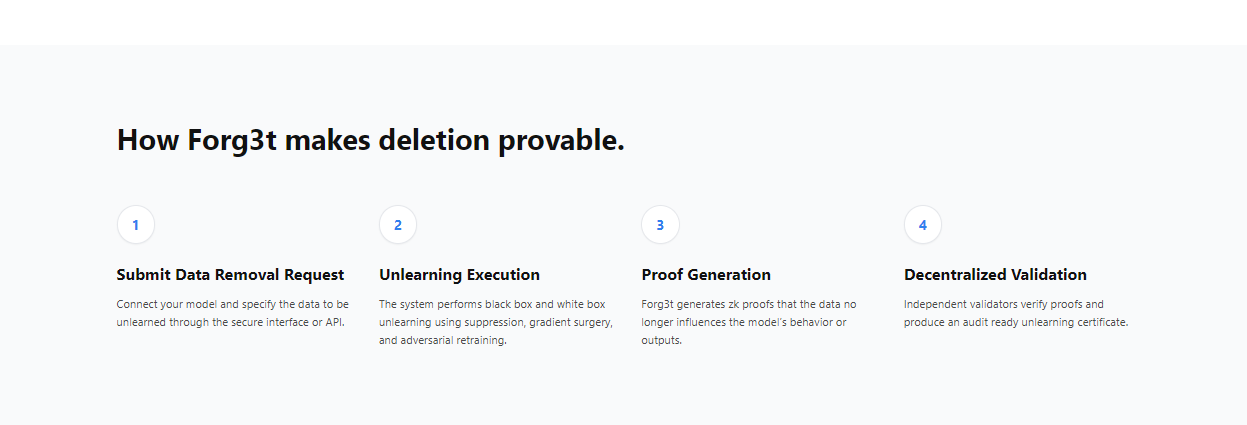 How Forg3t makes deletion provable.

1

Submit Data Removal Request

Connect your model and specify the data to be unlearned through the secure interface or API.

2

Unlearning Execution

The system performs black box and white box unlearning using suppression, gradient surgery, and adversarial retraining.

3

Proof Generation

Forg3t generates zk proofs that the data no longer influences the model's behavior or outputs.

4

Decentralized Validation

Independent validators verify proofs and produce an audit ready unlearning certificate.