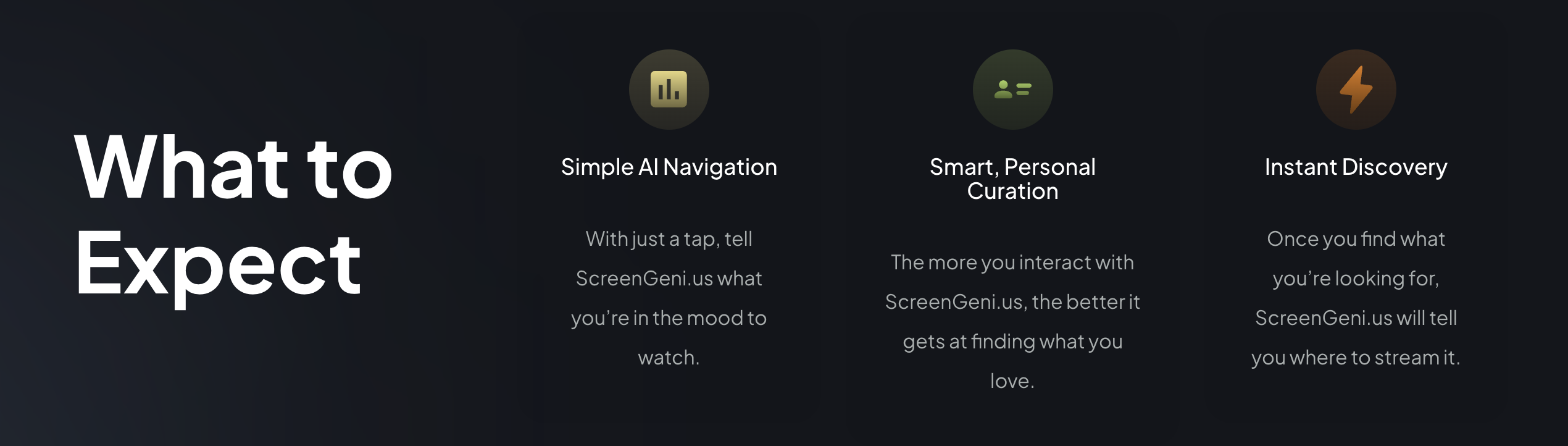 What to Expect

Simple AI Navigation

With just a tap, tell ScreenGeni.us what you're in the mood to watch.

Smart, Personal Curation

The more you interact with ScreenGeni.us, the better it gets at finding what you love.

Instant Discovery

Once you find what you're looking for, ScreenGeni.us will tell you where to stream it.