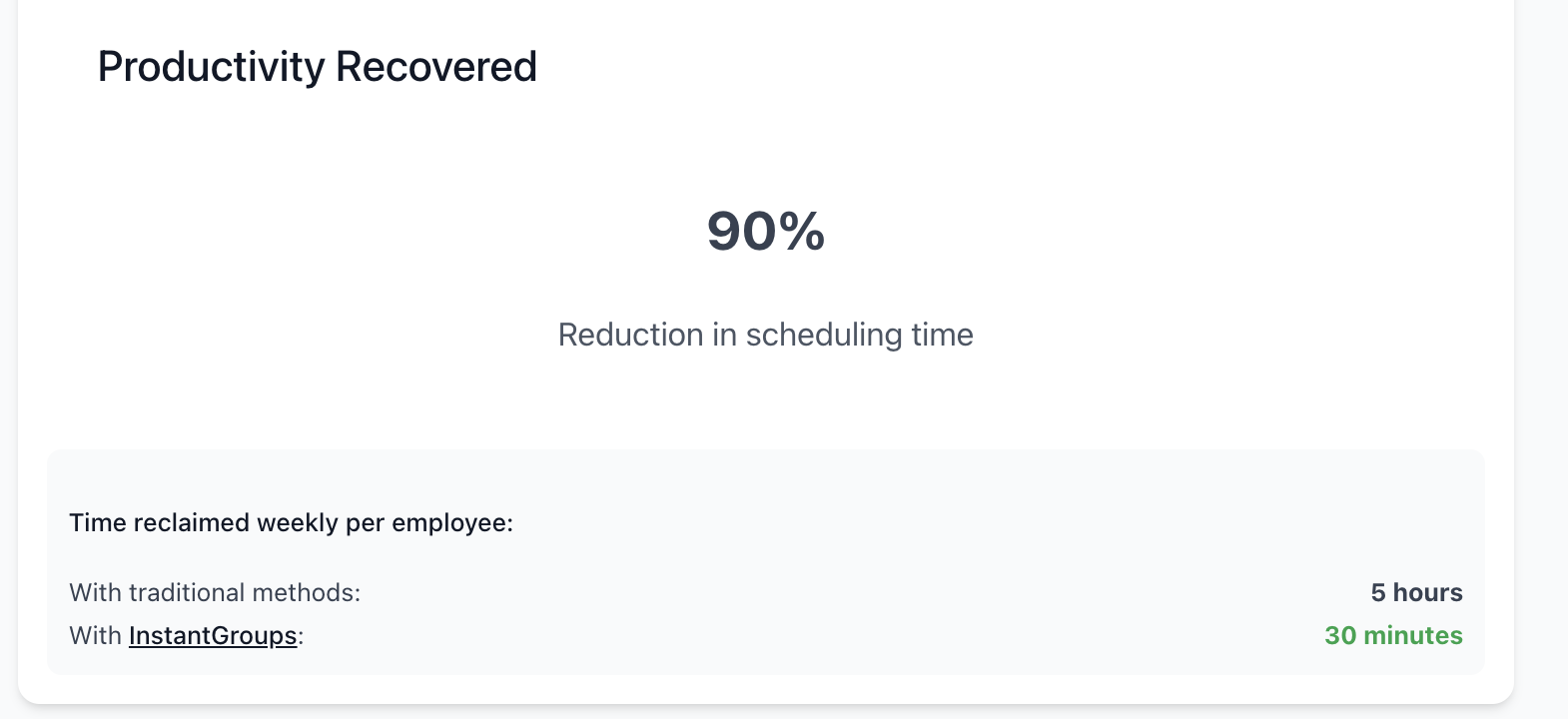 Productivity Recovered

90%

Reduction in scheduling time

Time reclaimed weekly per employee:

With traditional methods: 5 hours
With InstantGroups: 30 minutes